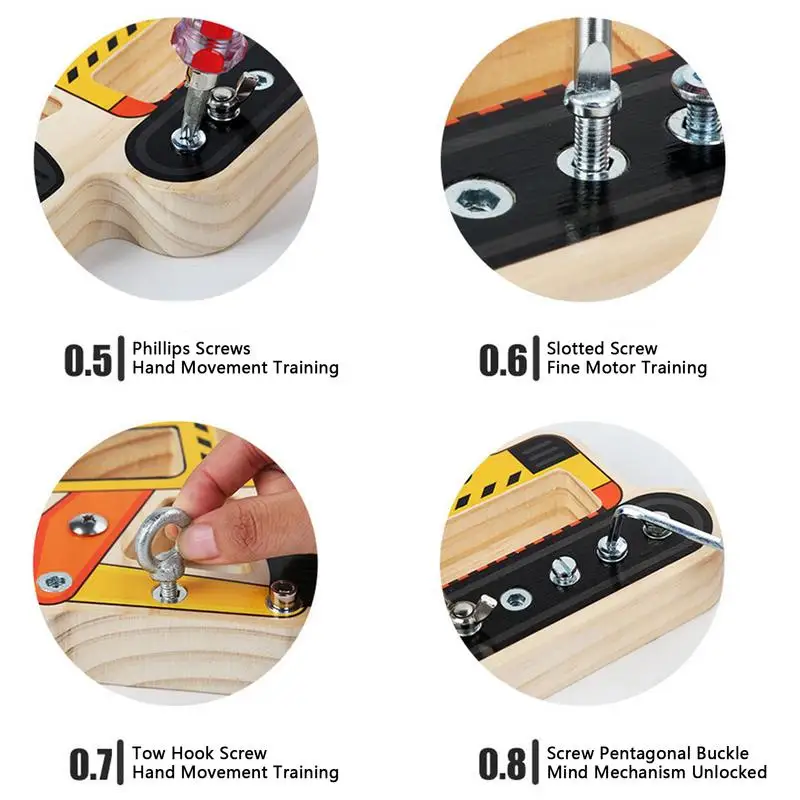 0.5 Phillips Screws
Hand Movement Training

0.6 Slotted Screw
Fine Motor Training

0.7 Tow Hook Screw
Hand Movement Training

0.8 Screw Pentagonal Buckle
Mind Mechanism Unlocked