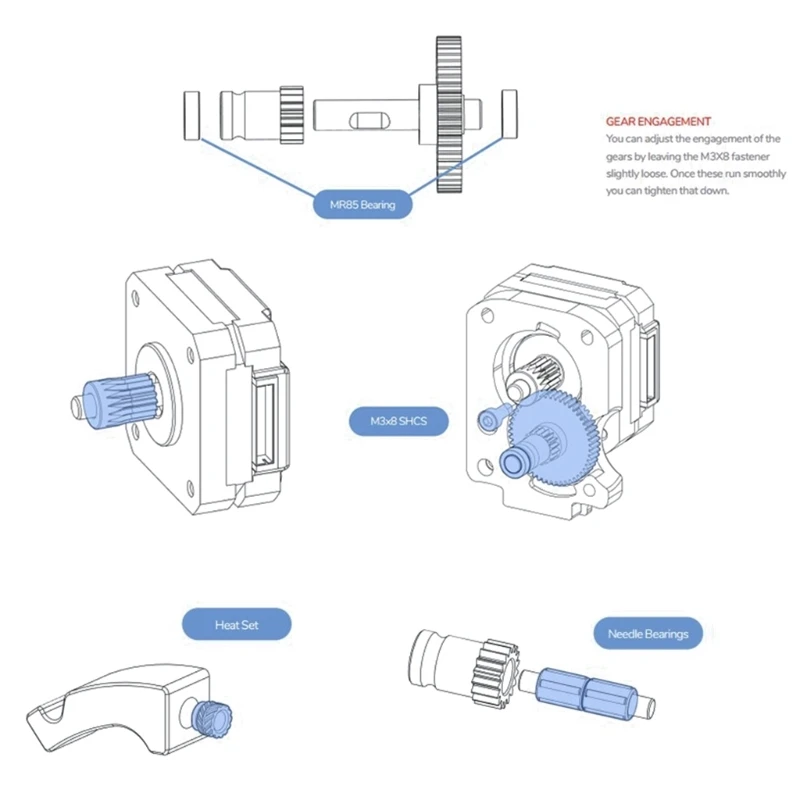 GEAR ENGAGEMENT
You can adjust the engagement of the gears by leaving the M3X8 fastener slightly loose. Once these run smoothly you can tighten that down.

MR85 Bearing

M3x8 SHCS

Heat Set

Needle Bearings