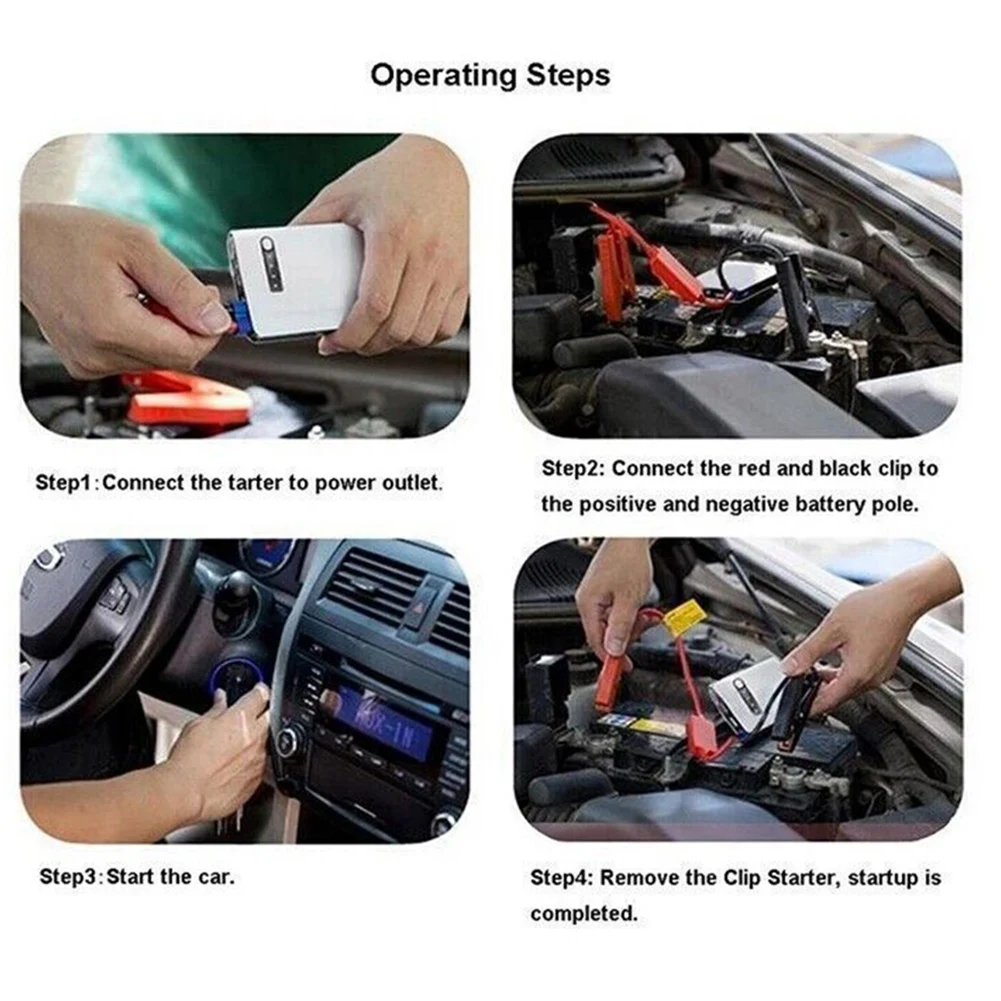 Operating Steps

Step1: Connect the tarter to power outlet.

Step2: Connect the red and black clip to the positive and negative battery pole.

AUX-IN

Step3: Start the car.

Step4: Remove the Clip Starter, startup is completed.