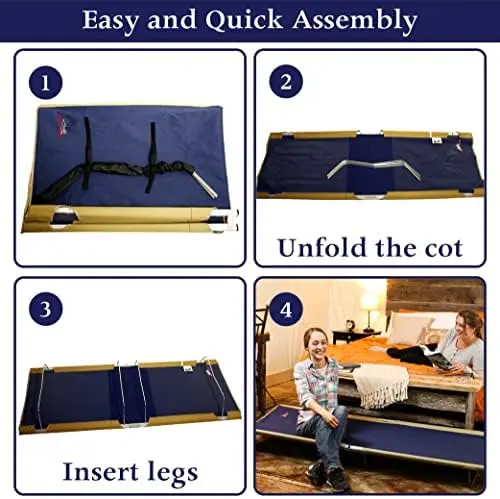 Easy and Quick Assembly

1

2

Unfold the cot

3

Insert legs

4