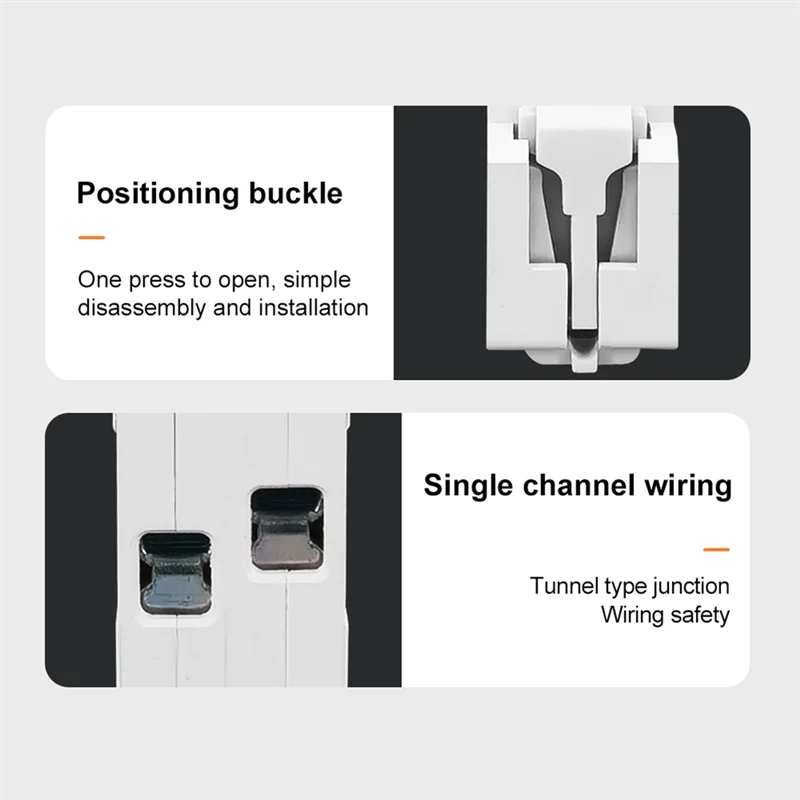 Positioning buckle

One press to open, simple disassembly and installation

Single channel wiring

Tunnel type junction
Wiring safety