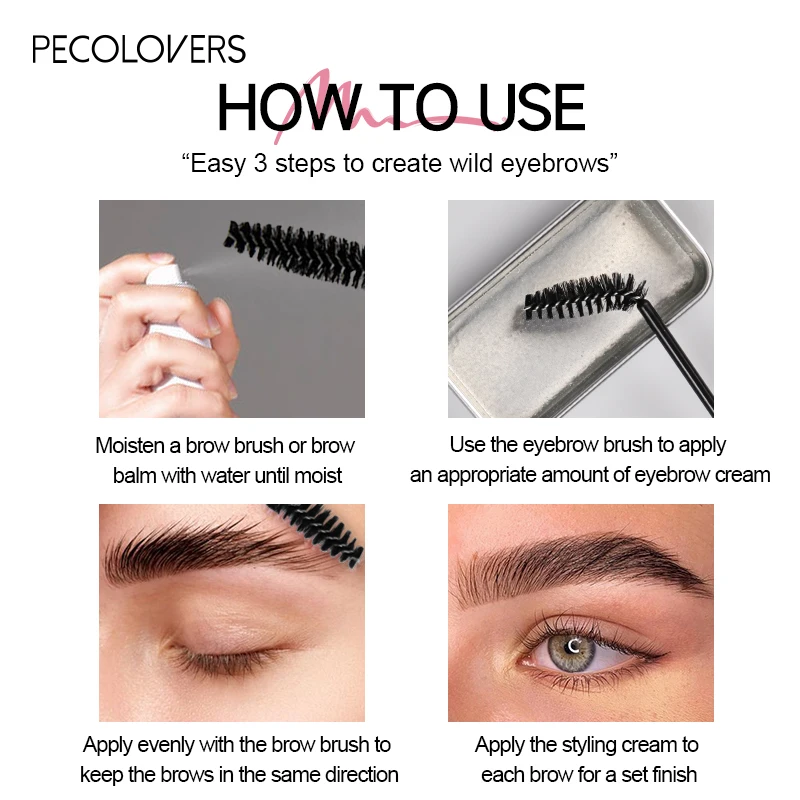 PECOLOVERS

HOW TO USE

“Easy 3 steps to create wild eyebrows”

Moisten a brow brush or brow balm with water until moist

Use the eyebrow brush to apply an appropriate amount of eyebrow cream

Apply evenly with the brow brush to keep the brows in the same direction

Apply the styling cream to each brow for a set finish