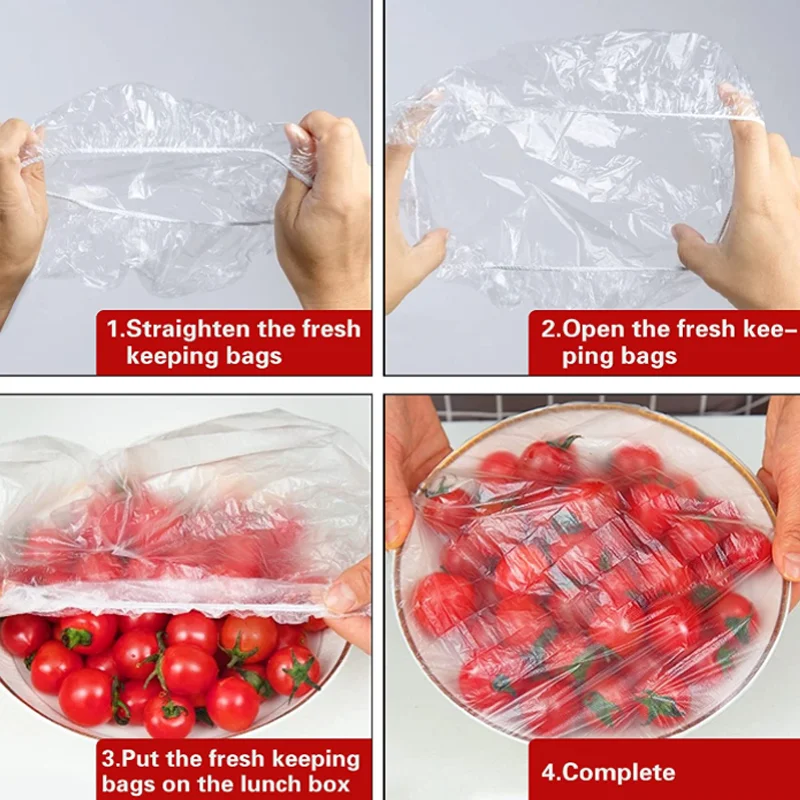 1.Straighten the fresh keeping bags

2.Open the fresh keeping bags

3.Put the fresh keeping bags on the lunch box

4.Complete