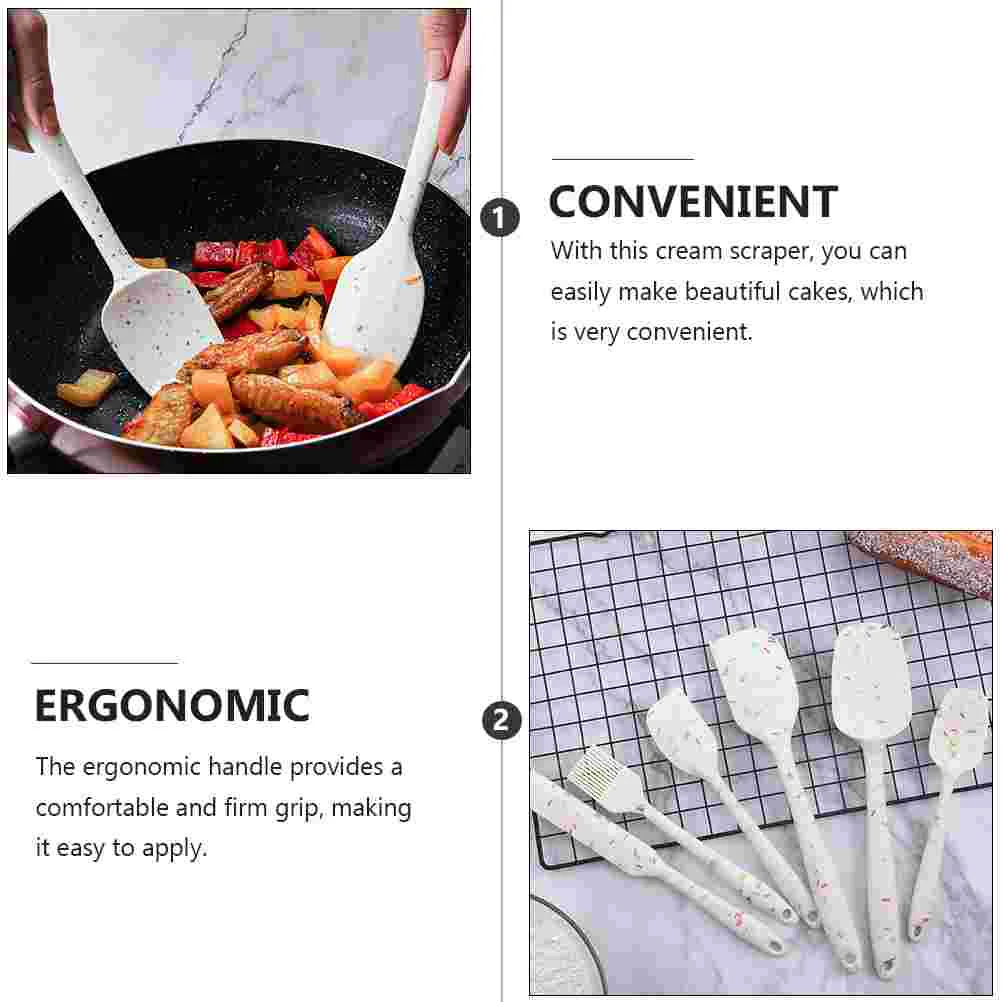 1

CONVENIENT

With this cream scraper, you can easily make beautiful cakes, which is very convenient.

ERGONOMIC

The ergonomic handle provides a comfortable and firm grip, making it easy to apply.

2