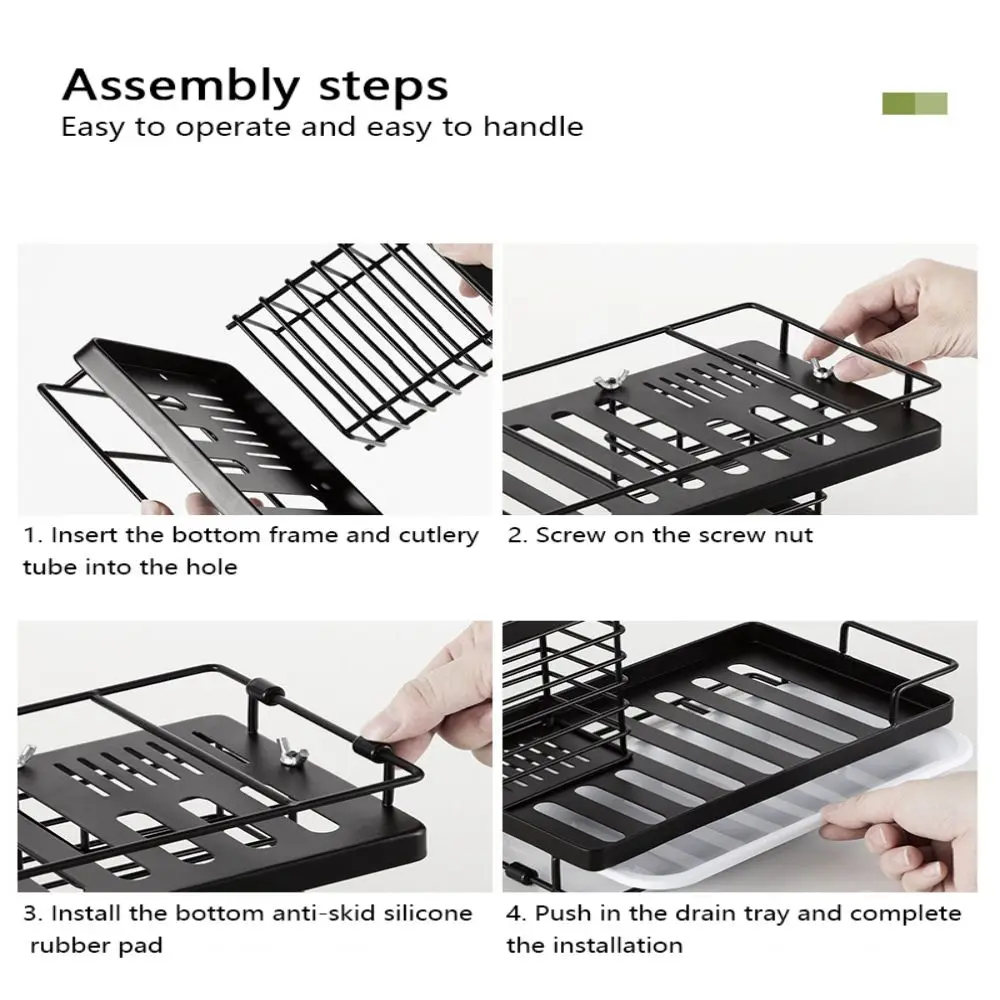 Assembly steps
Easy to operate and easy to handle

1. Insert the bottom frame and cutlery tube into the hole

2. Screw on the screw nut

3. Install the bottom anti-skid silicone rubber pad

4. Push in the drain tray and complete the installation