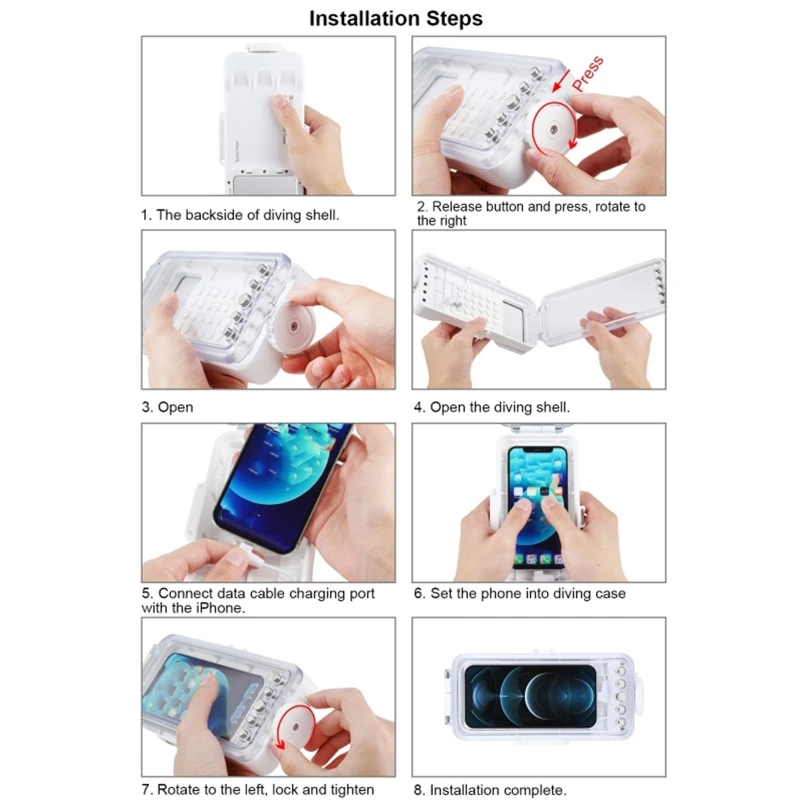 Installation Steps

Press

1. The backside of diving shell.

2. Release button and press, rotate to the right

3. Open

4. Open the diving shell.

5. Connect data cable charging port with the iPhone.

6. Set the phone into diving case

7. Rotate to the left, lock and tighten

8. Installation complete.