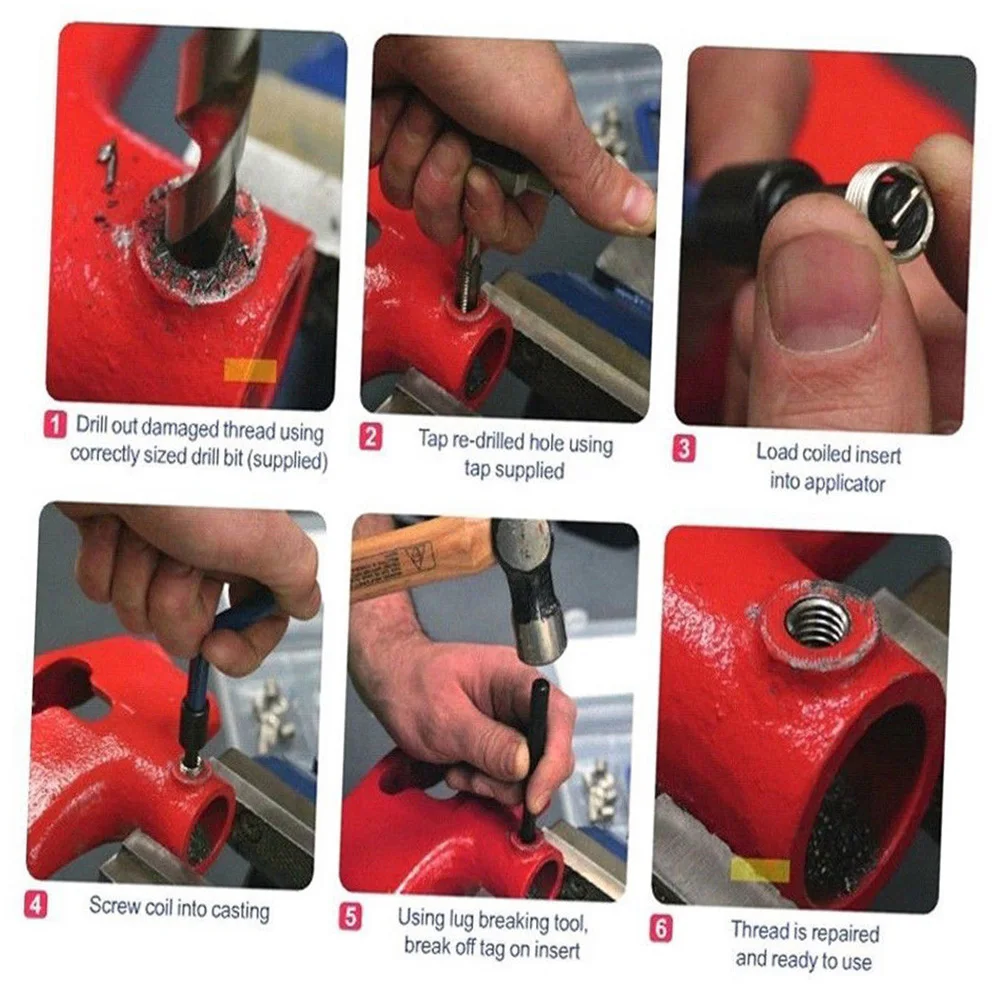 1 Drill out damaged thread using correctly sized drill bit (supplied)

2 Tap re-drilled hole using tap supplied

3 Load coiled insert into applicator

4 Screw coil into casting

5 Using lug breaking tool, break off tag on insert

6 Thread is repaired and ready to use