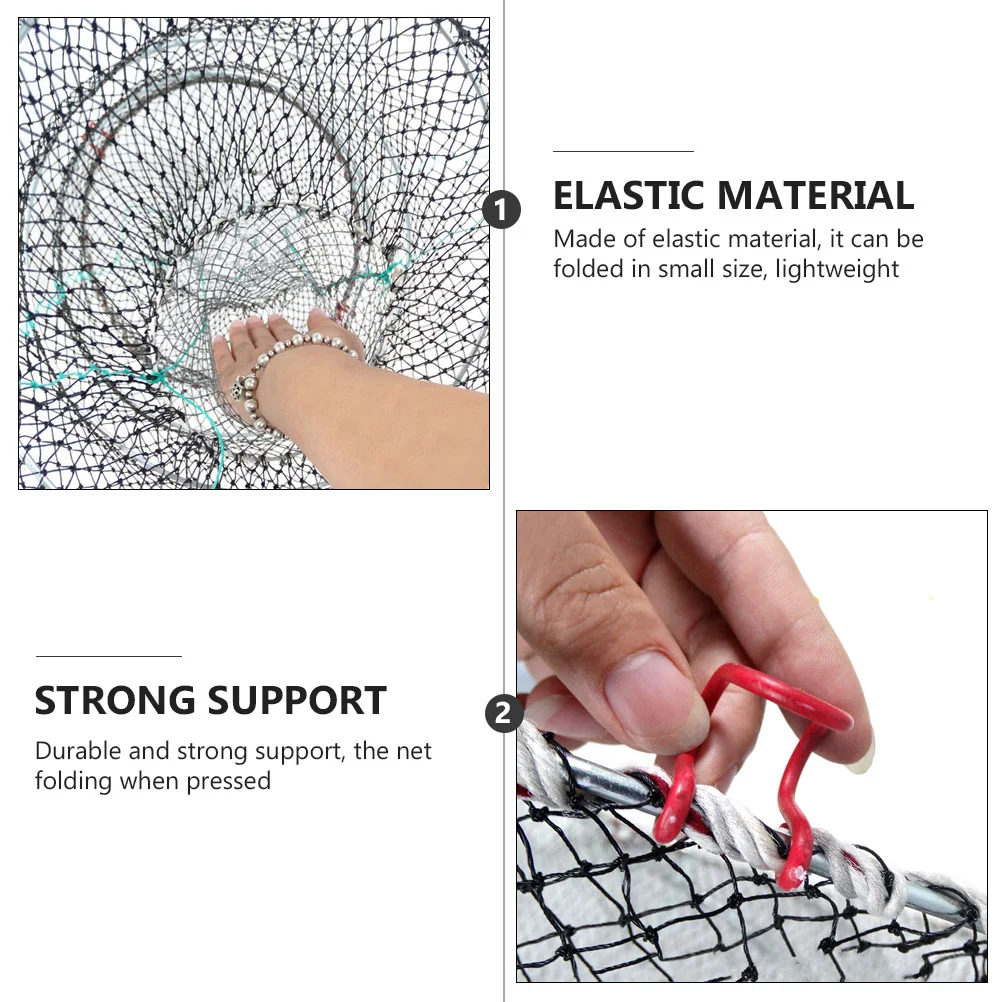 1

ELASTIC MATERIAL

Made of elastic material, it can be folded in small size, lightweight

STRONG SUPPORT

Durable and strong support, the net folding when pressed

2