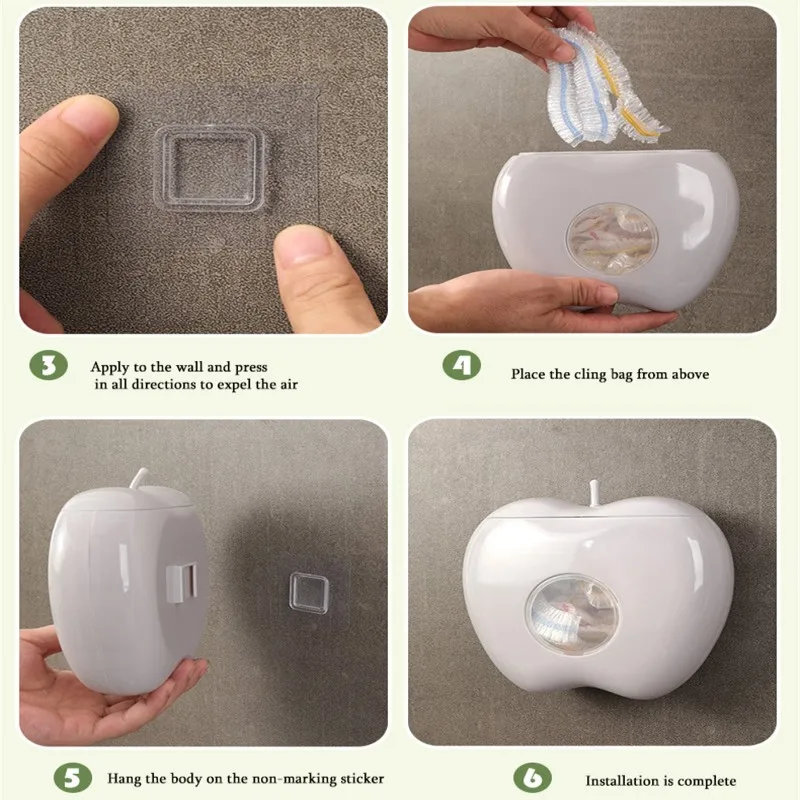 3 Apply to the wall and press in all directions to expel the air

4 Place the cling bag from above

5 Hang the body on the non-marking sticker

6 Installation is complete