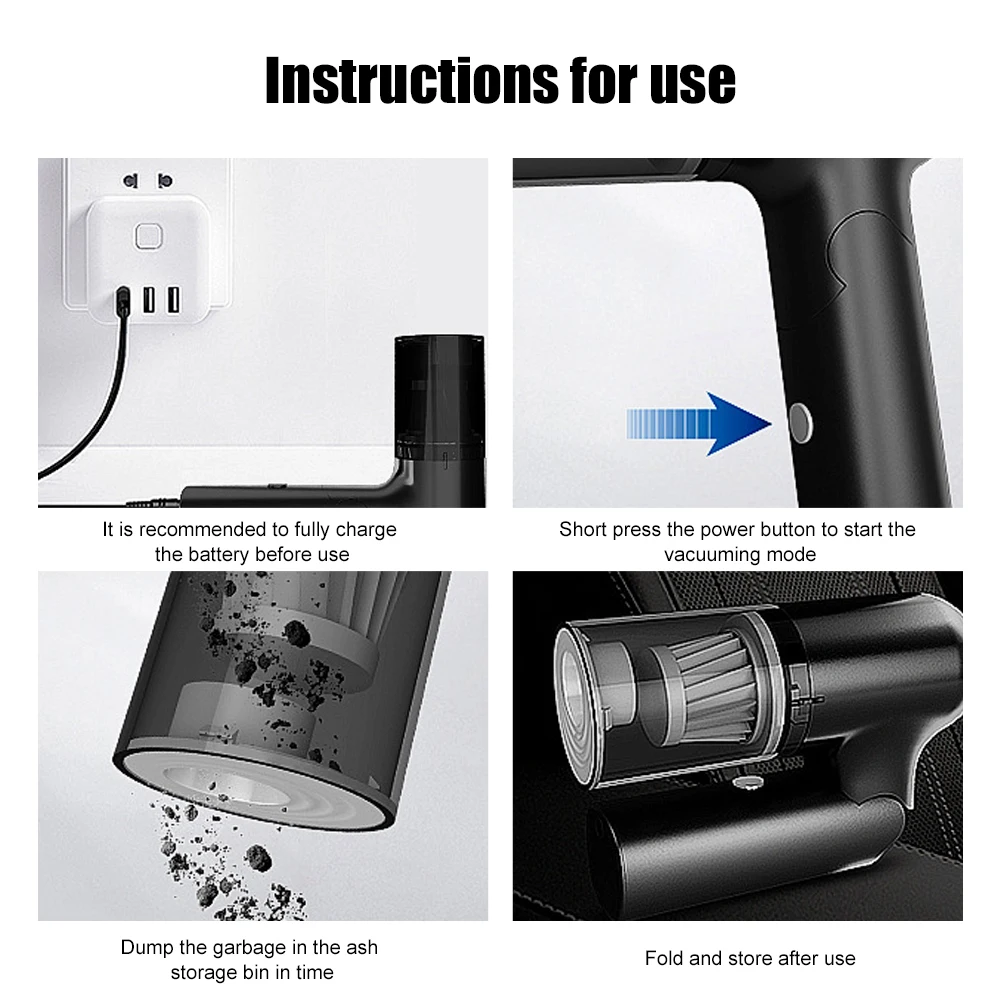 Instructions for use

It is recommended to fully charge the battery before use

Short press the power button to start the vacuuming mode

Dump the garbage in the ash storage bin in time

Fold and store after use