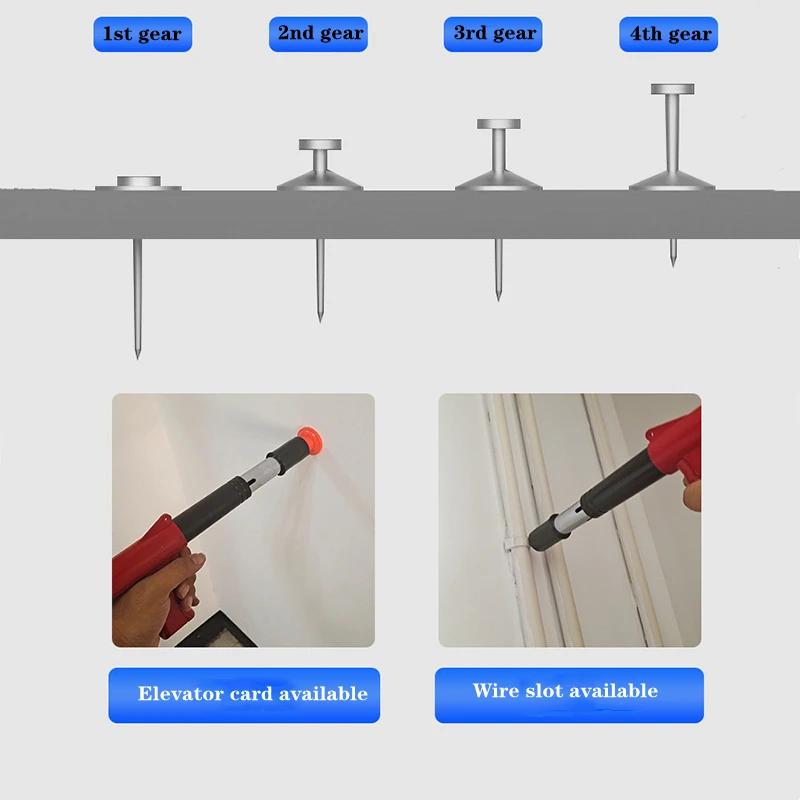 1st gear

2nd gear

3rd gear

4th gear

Elevator card available

Wire slot available