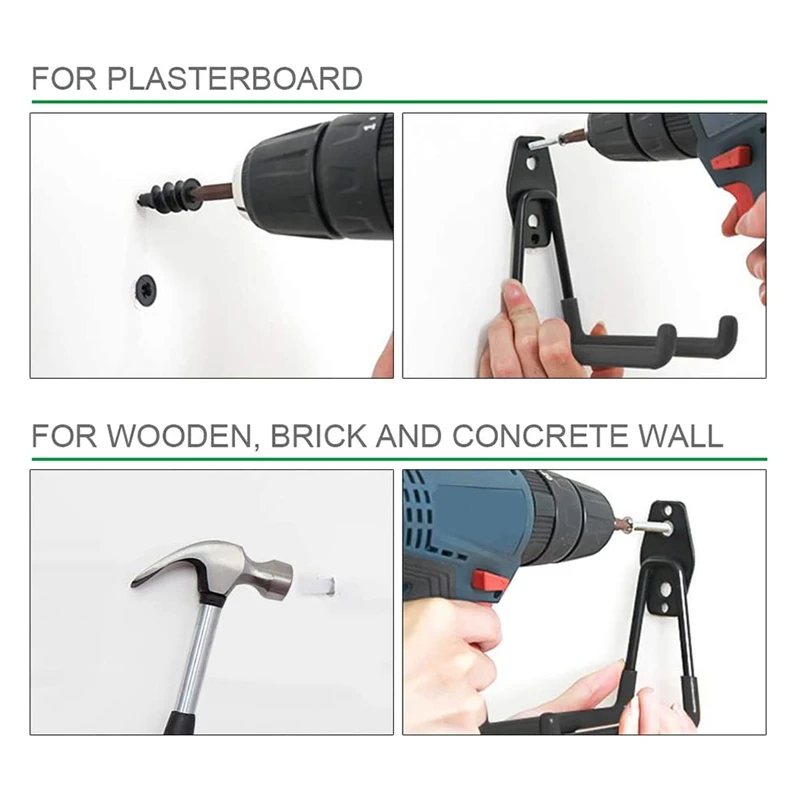 FOR PLASTERBOARD

FOR WOODEN, BRICK AND CONCRETE WALL