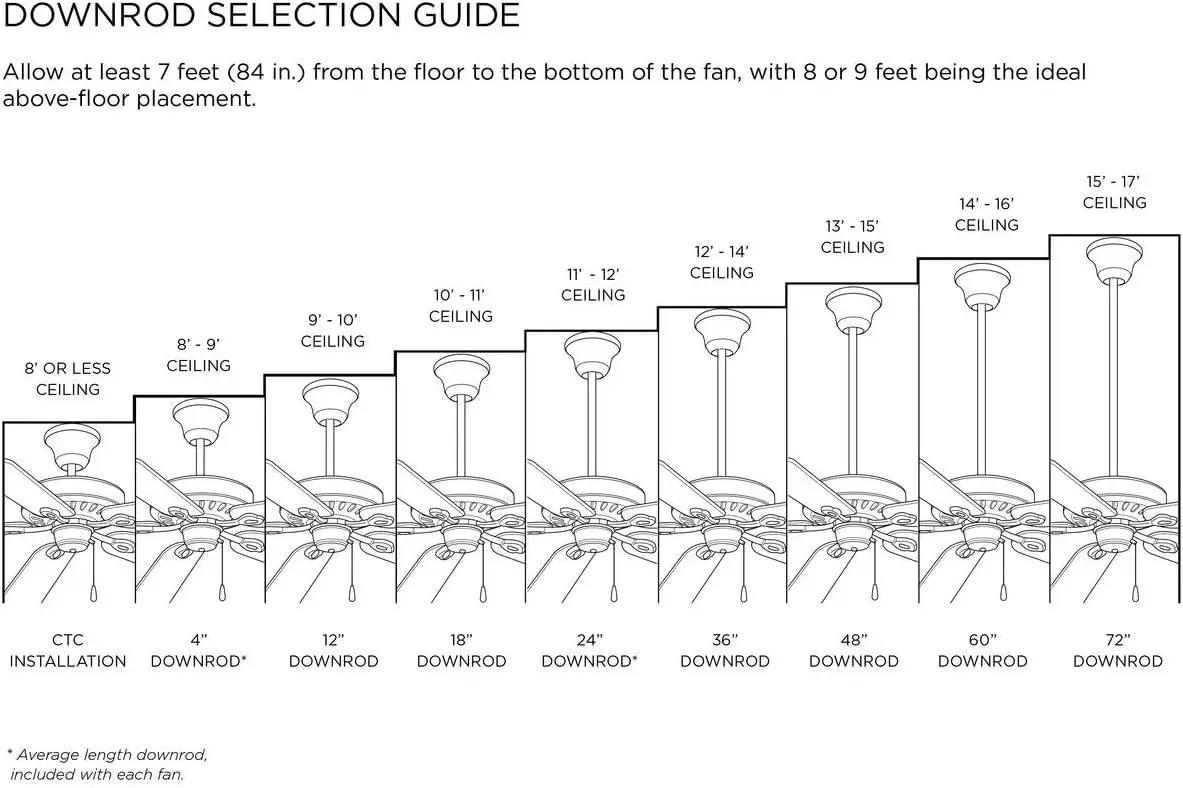 DOWNROD SELECTION GUIDE

Allow at least 7 feet (84 in.) from the floor to the bottom of the fan, with 8 or 9 feet being the ideal above-floor placement.

8' OR LESS CEILING

8' - 9' CEILING

9' - 10' CEILING

10' - 11' CEILING

11' - 12' CEILING

12' - 14' CEILING

13' - 15' CEILING

14' - 16' CEILING

15' - 17' CEILING

CTC INSTALLATION

4" DOWNROD*

12" DOWNROD

18" DOWNROD

24" DOWNROD*

36" DOWNROD

48" DOWNROD

60" DOWNROD

72" DOWNROD

* Average length downrod, included with each fan.