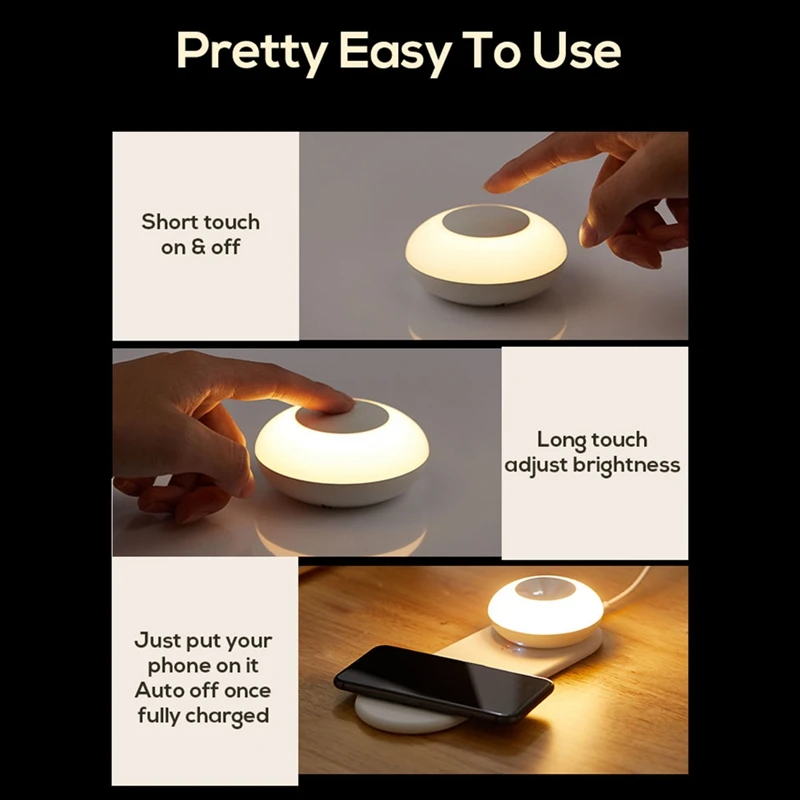 Pretty Easy To Use

Short touch
on & off

Long touch
adjust brightness

Just put your
phone on it
Auto off once
fully charged