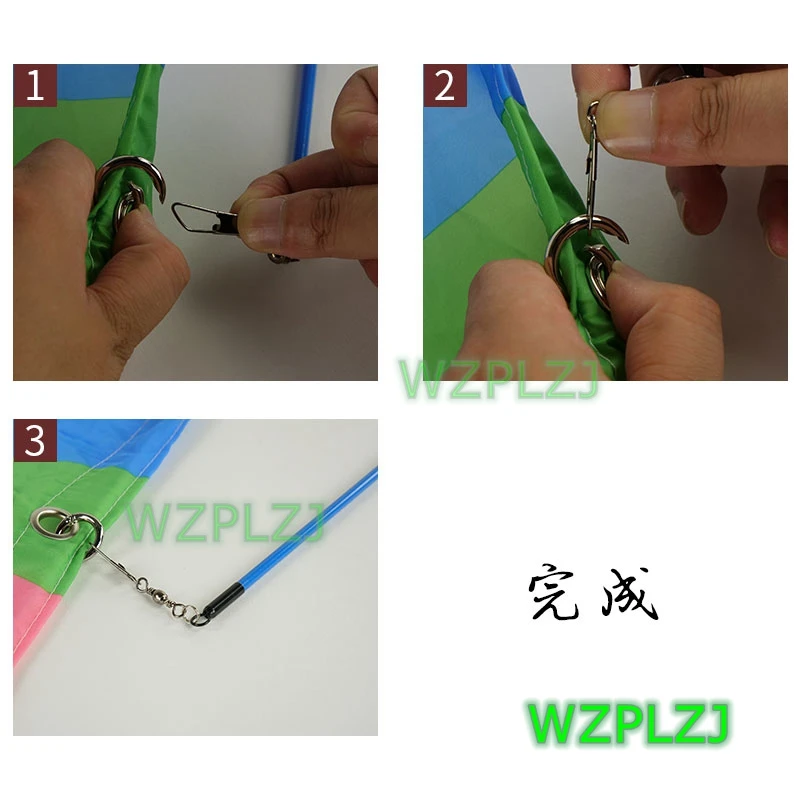 1

2

WZPLZJ

3

WZPLZJ

完成

WZPLZJ