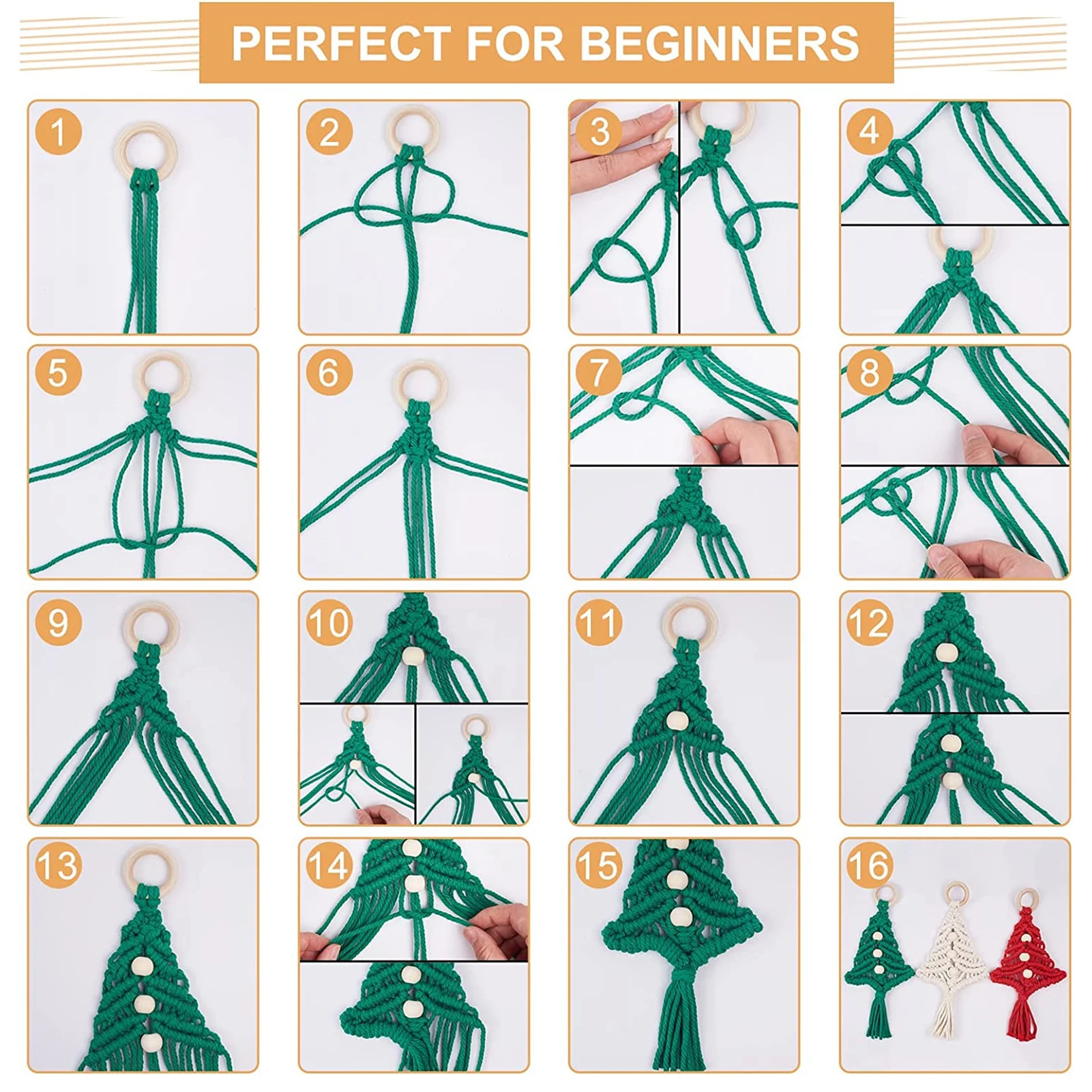 PERFECT FOR BEGINNERS

1

2

3

4

5

6

7

8

9

10

11

12

13

14

15

16