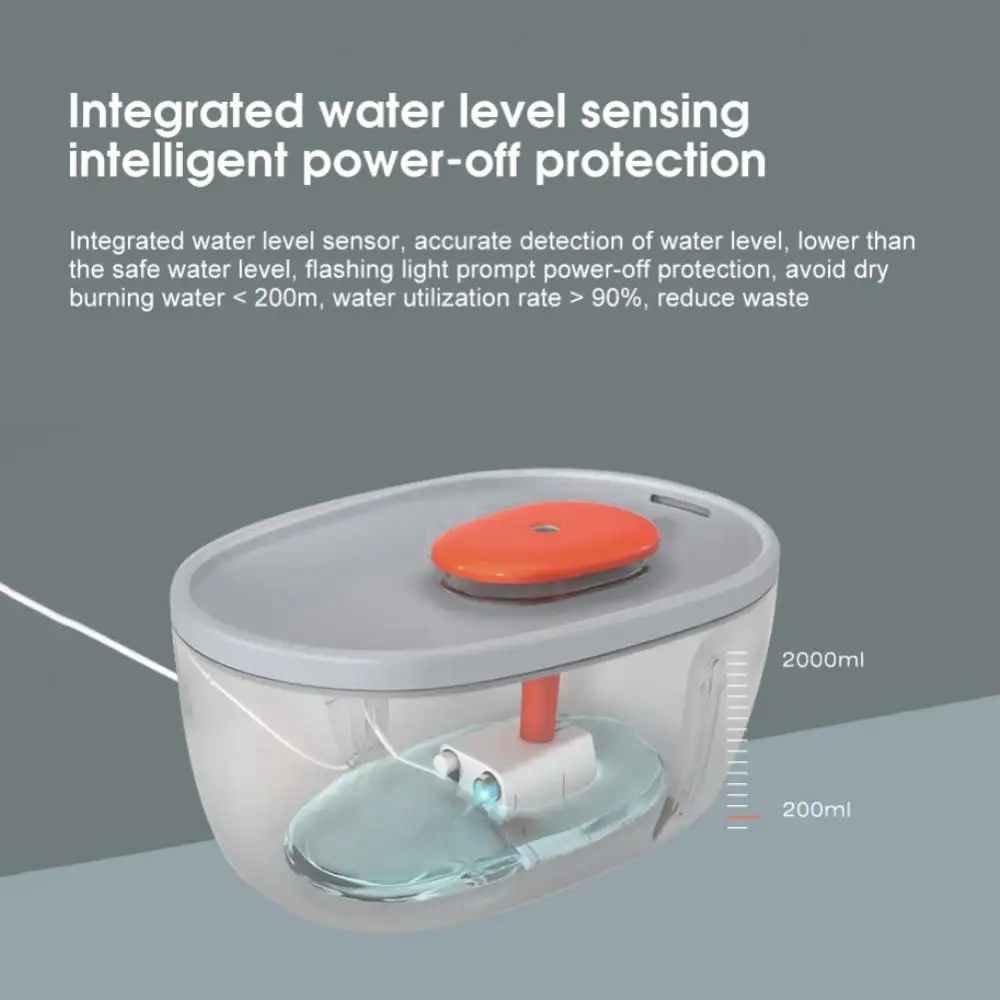 Integrated water level sensing intelligent power-off protection

Integrated water level sensor, accurate detection of water level, lower than the safe water level, flashing light prompt power-off protection, avoid dry burning water < 200m, water utilization rate > 90%, reduce waste

2000ml

200ml