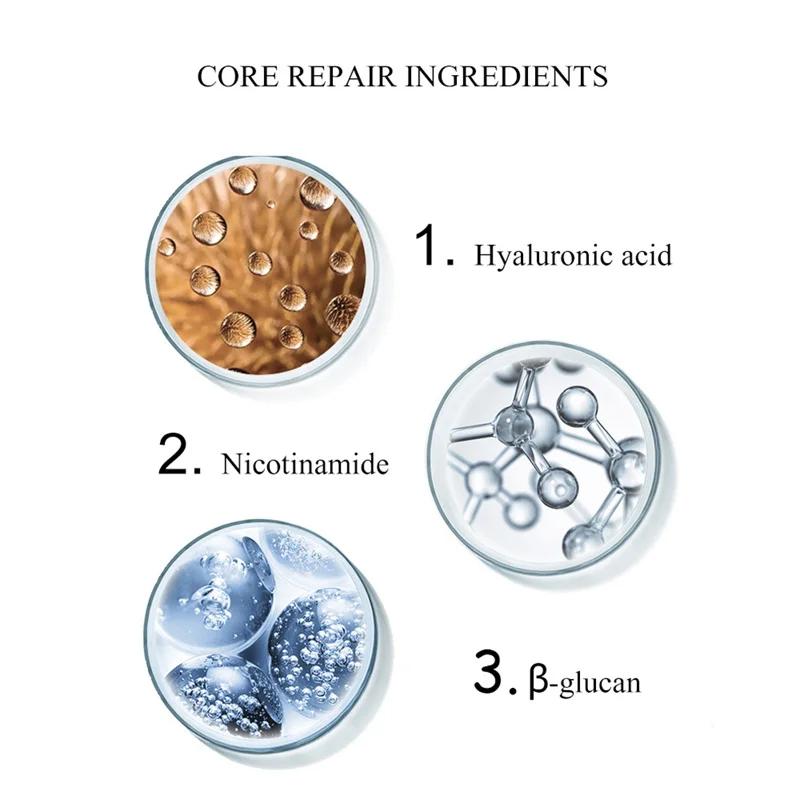 CORE REPAIR INGREDIENTS

1. Hyaluronic acid

2. Nicotinamide

3. β-glucan