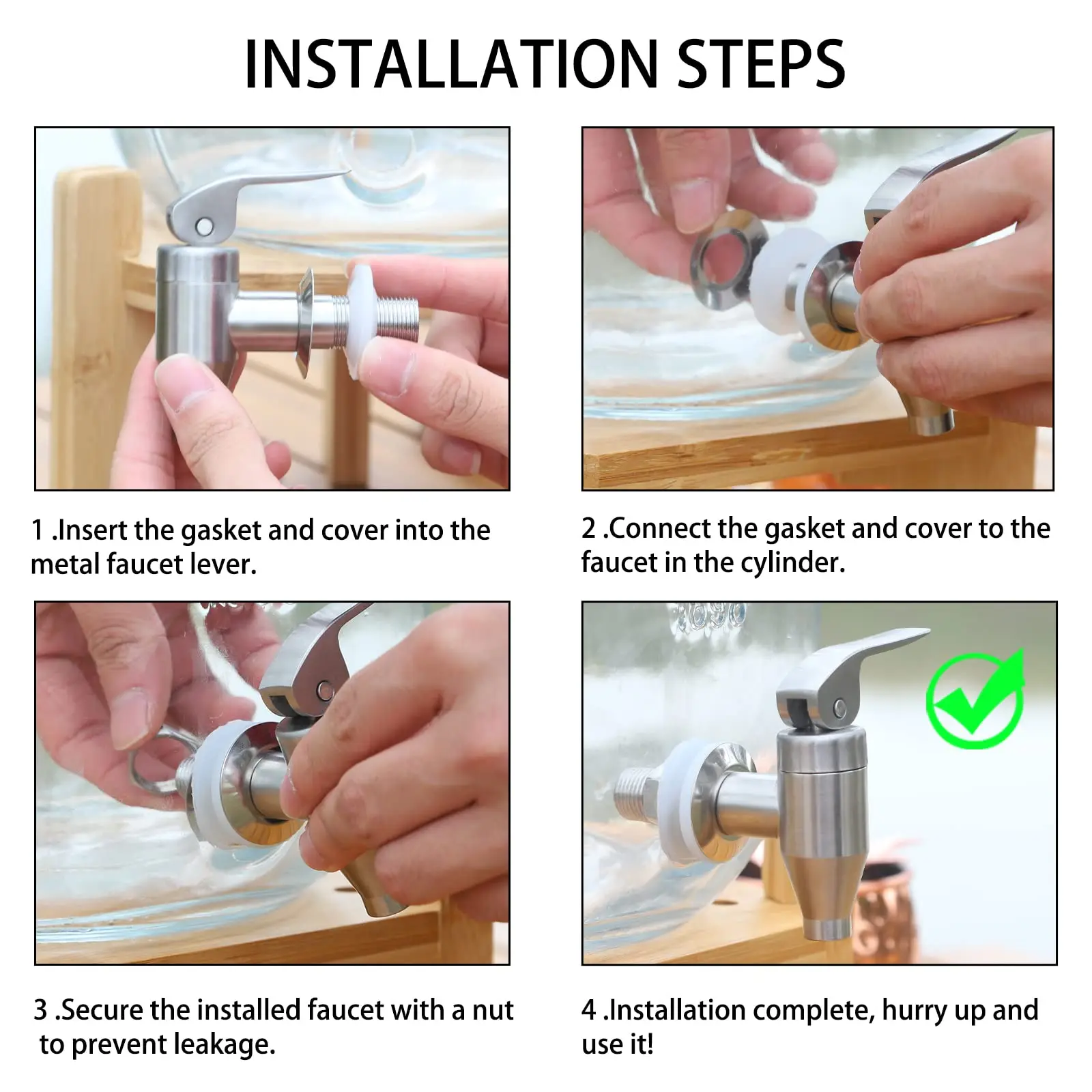 INSTALLATION STEPS

1 .Insert the gasket and cover into the metal faucet lever.

2 .Connect the gasket and cover to the faucet in the cylinder.

3 .Secure the installed faucet with a nut to prevent leakage.

4 .Installation complete, hurry up and use it!