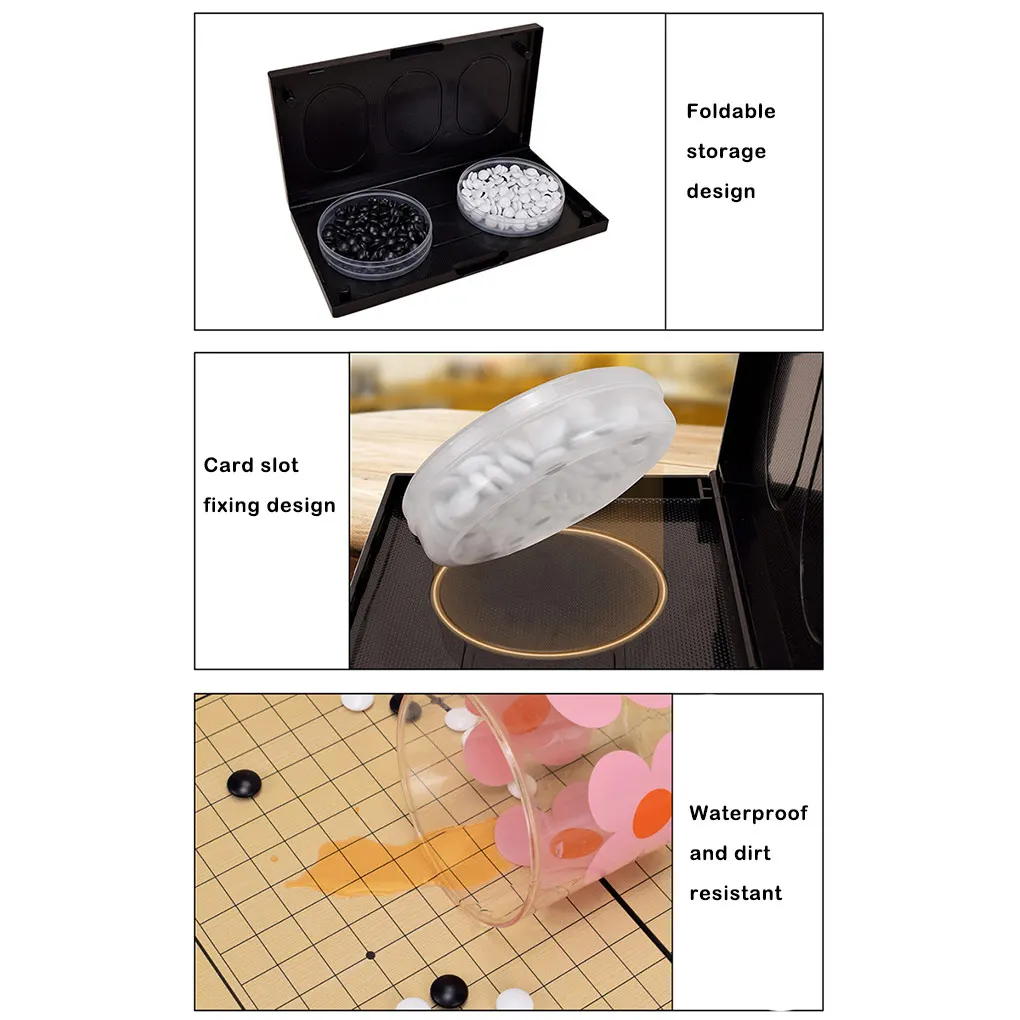 Foldable storage design

Card slot fixing design

Waterproof and dirt resistant