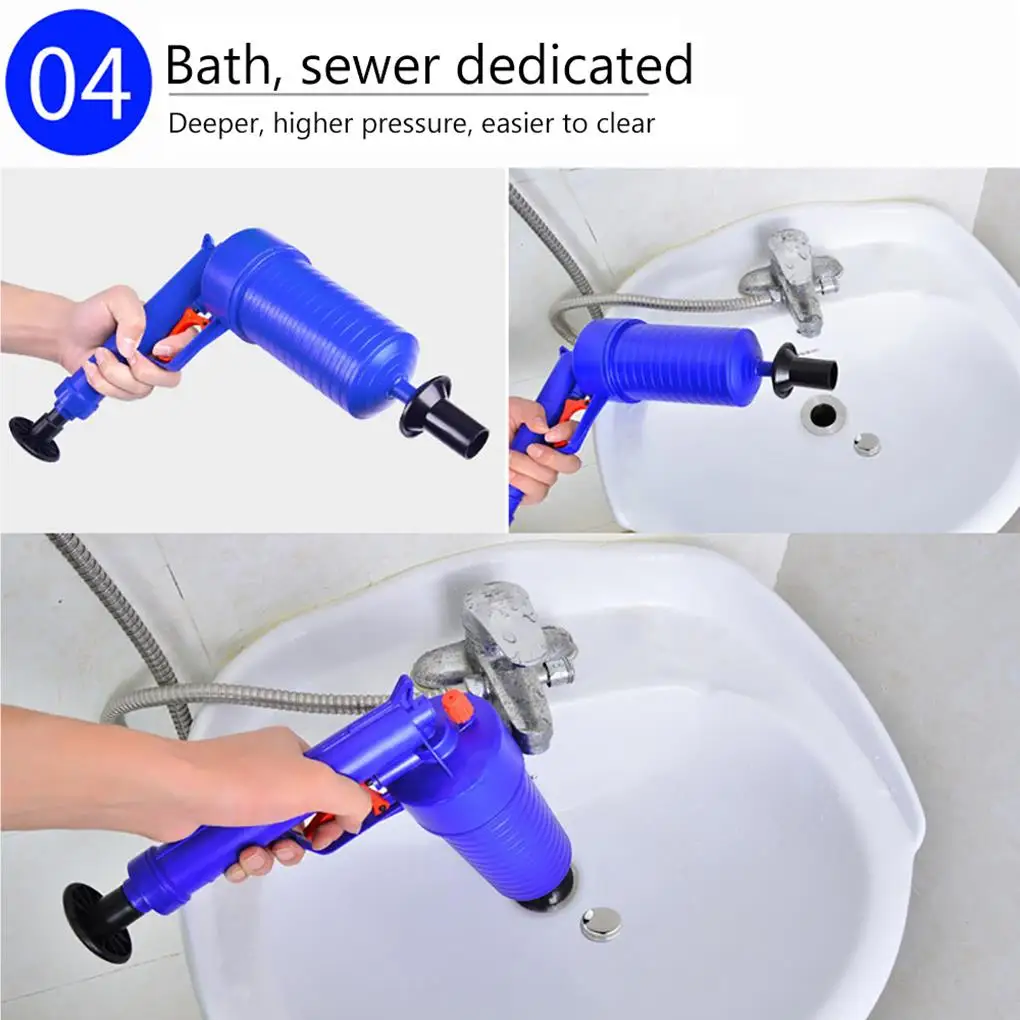 04 Bath, sewer dedicated

Deeper, higher pressure, easier to clear