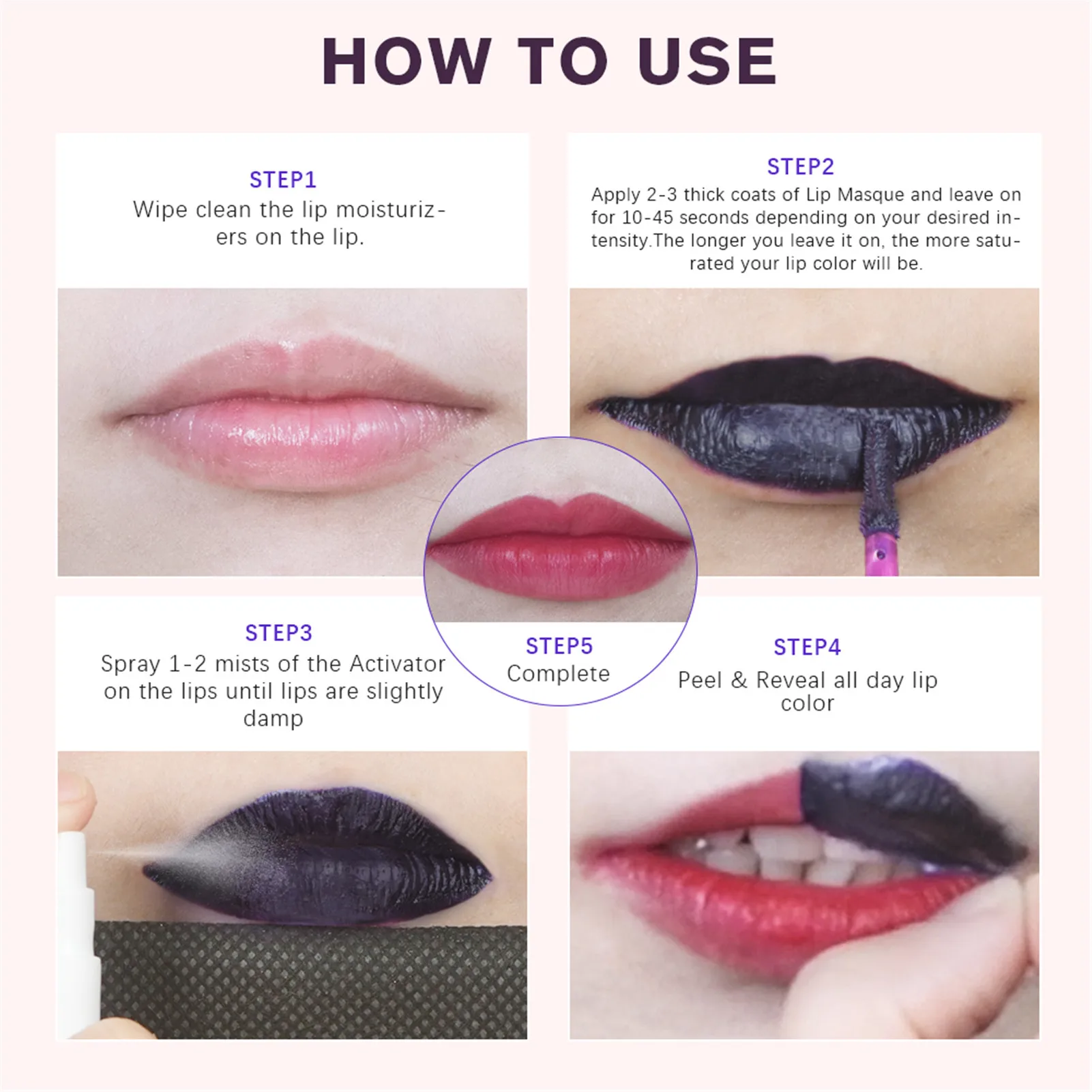 HOW TO USE

STEP1
Wipe clean the lip moisturizers on the lip.

STEP2
Apply 2-3 thick coats of Lip Masque and leave on for 10-45 seconds depending on your desired intensity.The longer you leave it on, the more saturated your lip color will be.

STEP3
Spray 1-2 mists of the Activator on the lips until lips are slightly damp

STEP5
Complete

STEP4
Peel & Reveal all day lip color