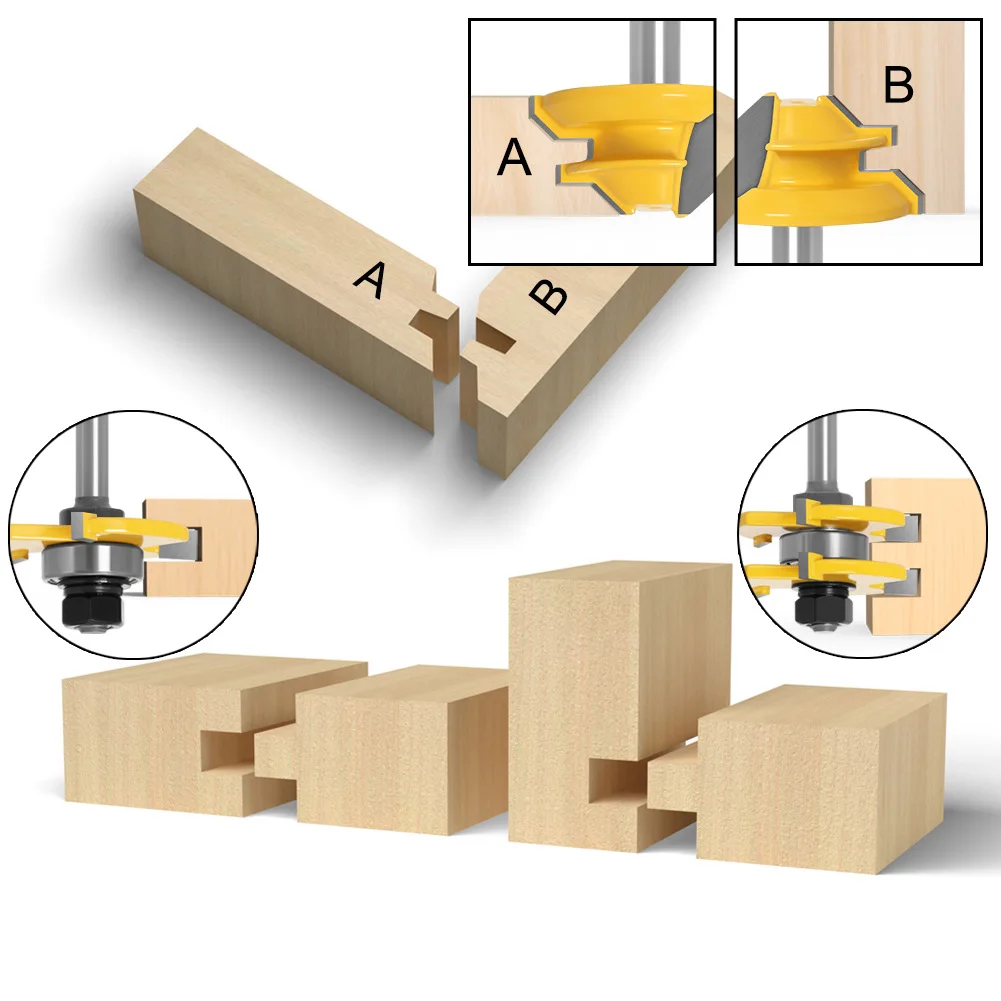 A

B

A

B