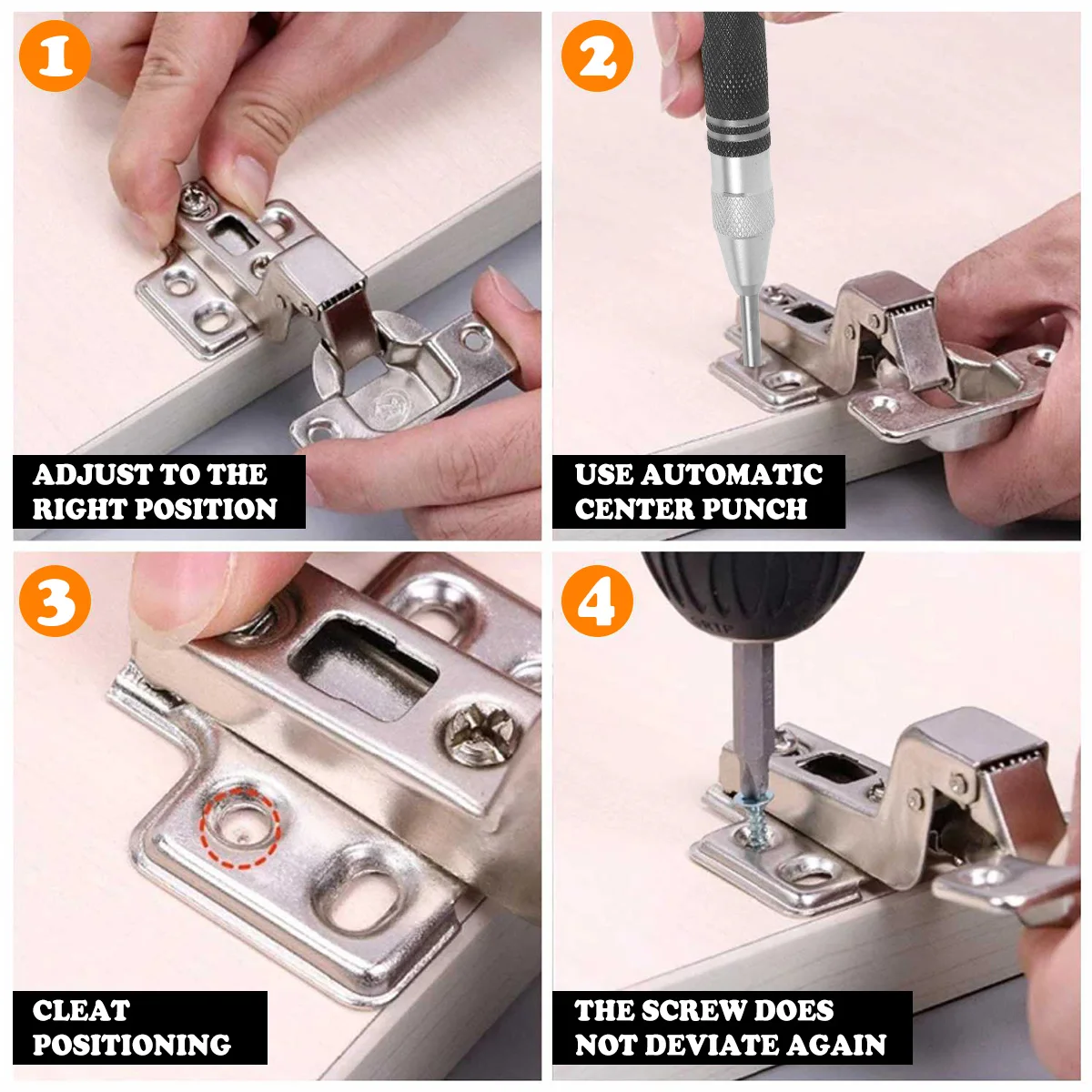 1

ADJUST TO THE RIGHT POSITION

2

USE AUTOMATIC CENTER PUNCH

3

CLEAT POSITIONING

4

THE SCREW DOES NOT DEVIATE AGAIN