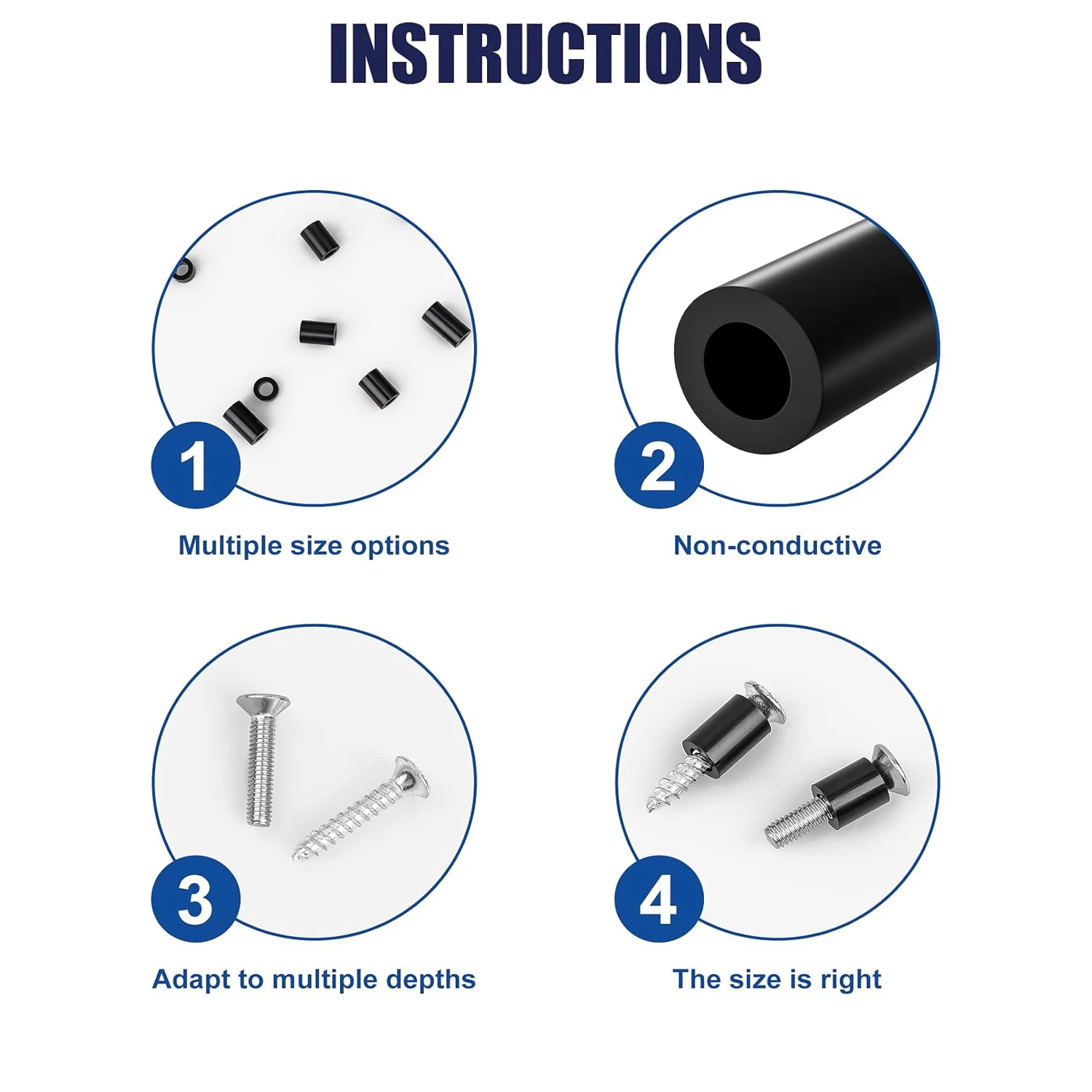 INSTRUCTIONS

1

Multiple size options

2

Non-conductive

3

Adapt to multiple depths

4

The size is right