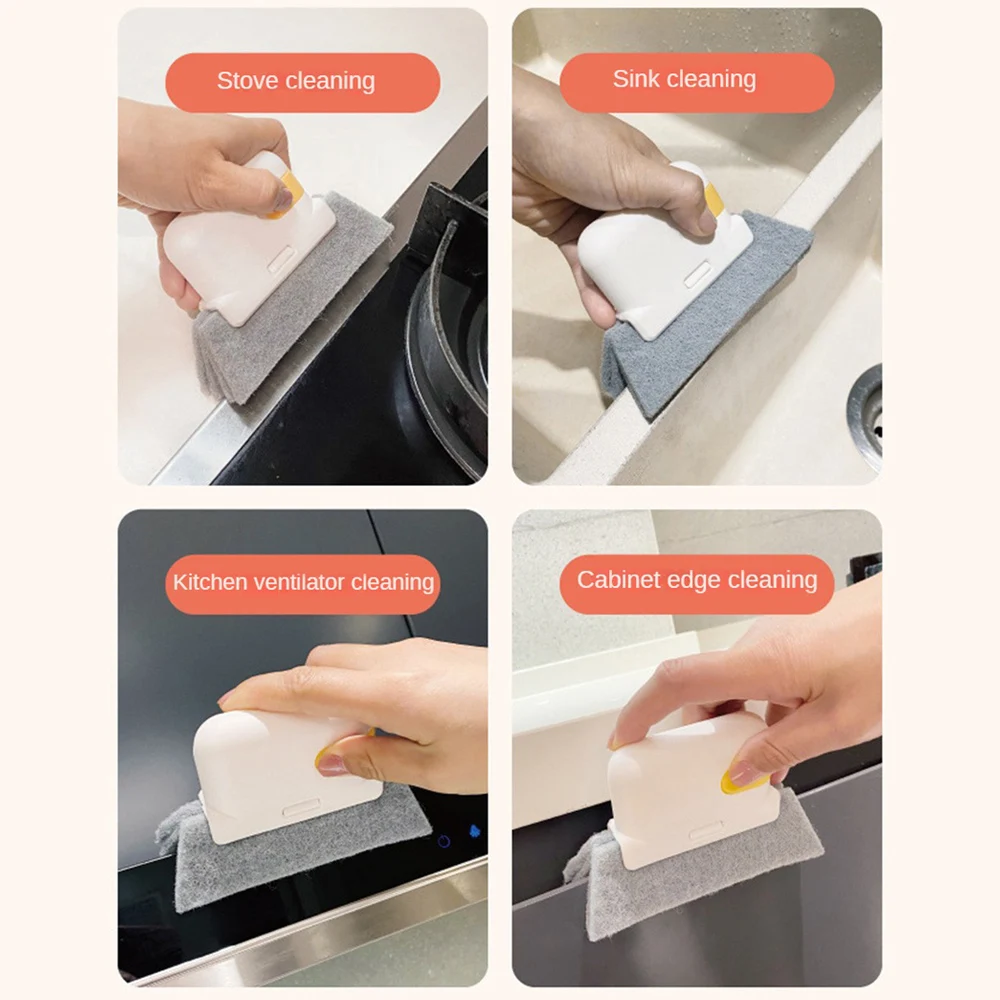 Stove cleaning

Sink cleaning

Kitchen ventilator cleaning

Cabinet edge cleaning