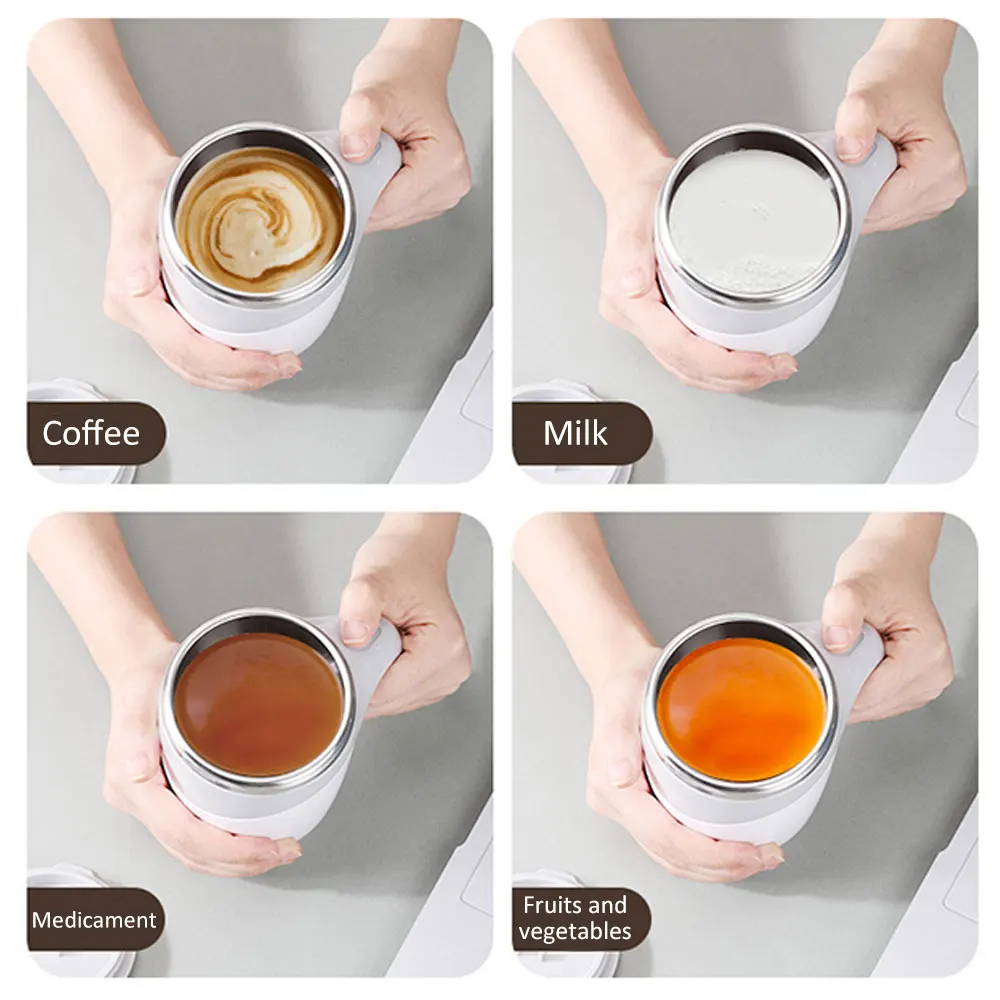 Coffee

Milk

Medicament

Fruits and vegetables