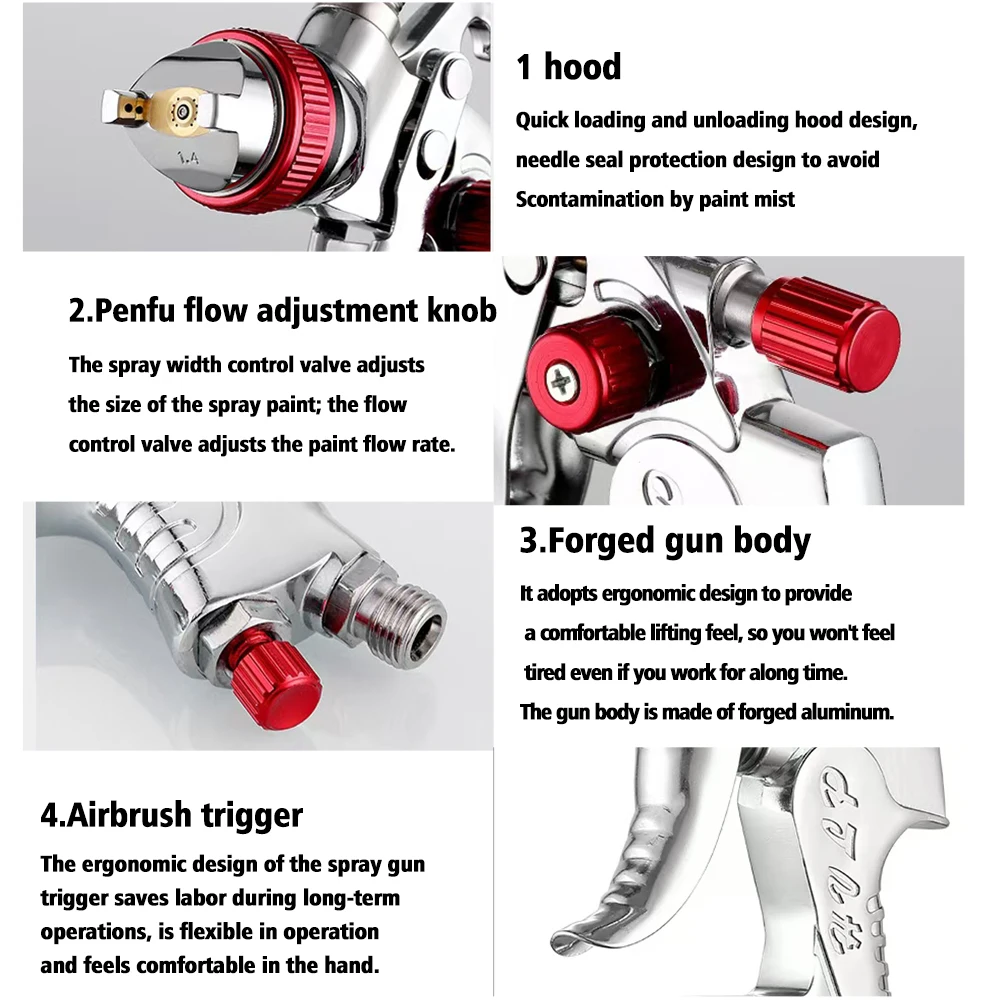 1.4

1 hood

Quick loading and unloading hood design, needle seal protection design to avoid Scontamination by paint mist

2.Penfu flow adjustment knob

The spray width control valve adjusts the size of the spray paint; the flow control valve adjusts the paint flow rate.

3.Forged gun body

It adopts ergonomic design to provide a comfortable lifting feel, so you won't feel tired even if you work for along time. The gun body is made of forged aluminum.

4.Airbrush trigger

The ergonomic design of the spray gun trigger saves labor during long-term operations, is flexible in operation and feels comfortable in the hand.