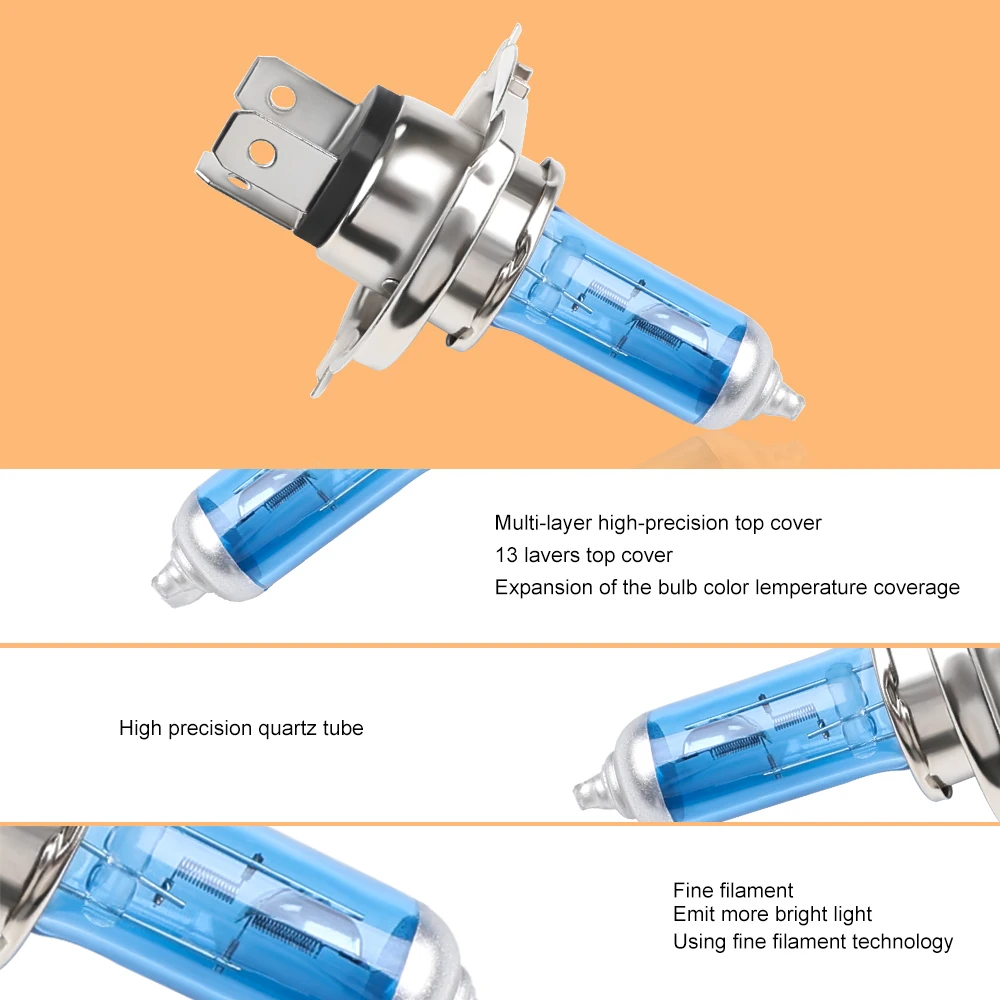 Multi-layer high-precision top cover
13 lavers top cover
Expansion of the bulb color lemperature coverage

High precision quartz tube

Fine filament
Emit more bright light
Using fine filament technology