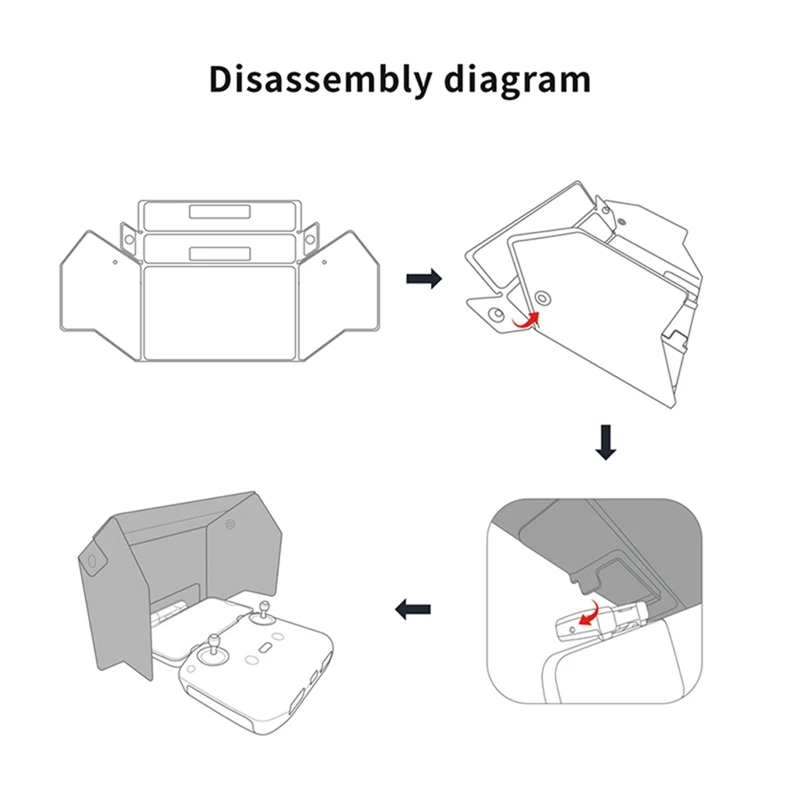 Disassembly diagram