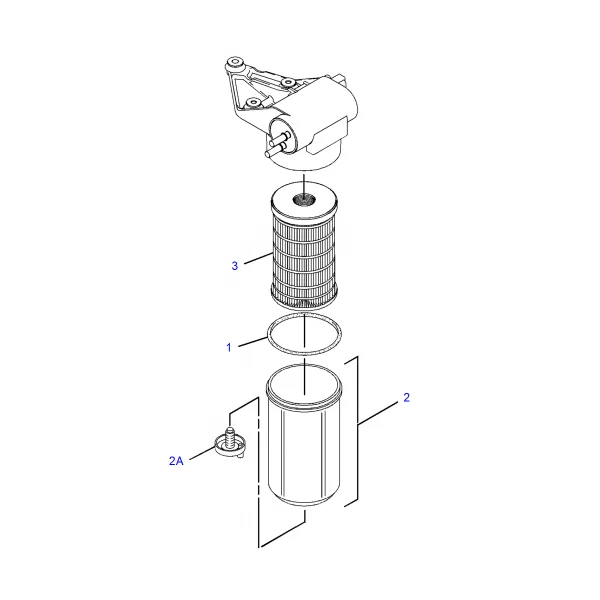 3
1
2
2A