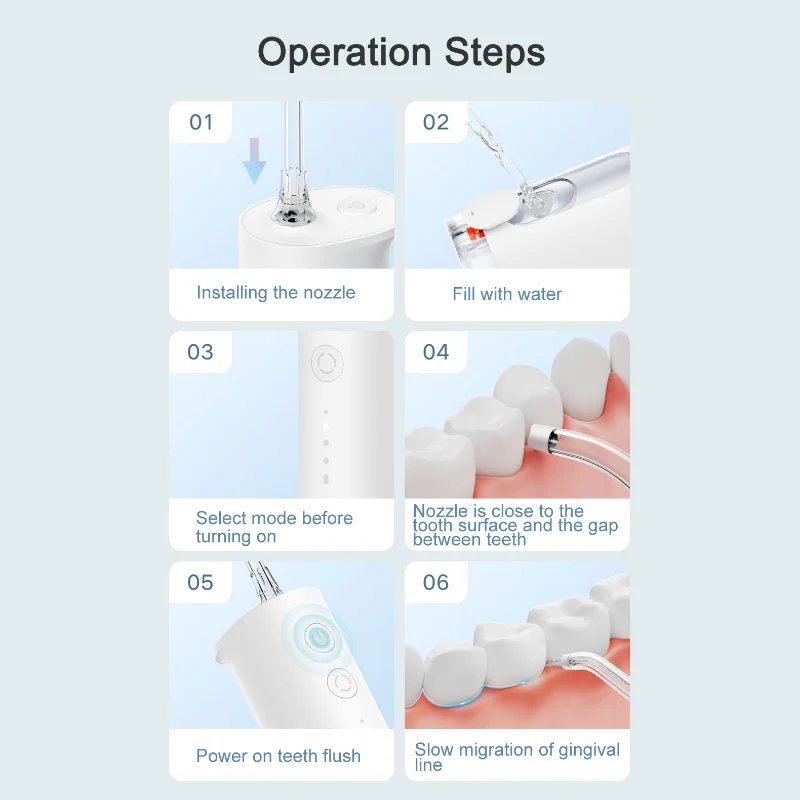 Operation Steps

01

Installing the nozzle

02

Fill with water

03

Select mode before turning on

04

Nozzle is close to the tooth surface and the gap between teeth

05

Power on teeth flush

06

Slow migration of gingival line