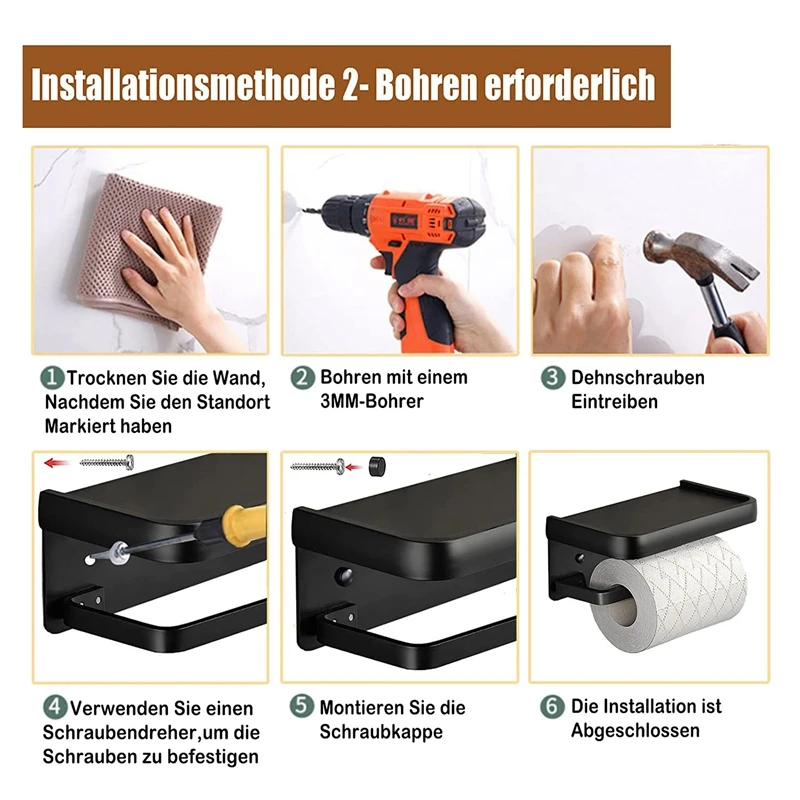 Installationsmethode 2- Bohren erforderlich

1 Trocknen Sie die Wand, Nachdem Sie den Standort Markiert haben

2 Bohren mit einem 3MM-Bohrer

3 Dehnschrauben Eintreiben

4 Verwenden Sie einen Schraubendreher,um die Schrauben zu befestigen

5 Montieren Sie die Schraubkappe

6 Die Installation ist Abgeschlossen