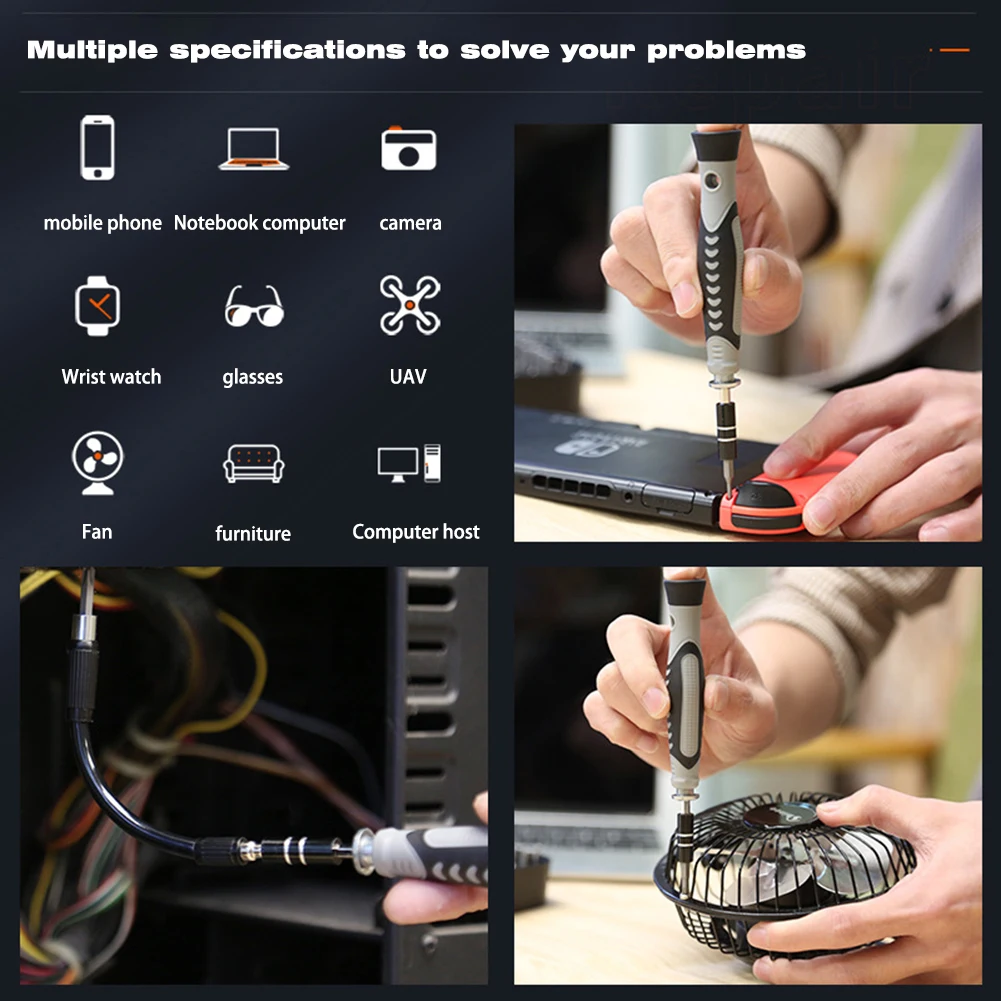 Multiple specifications to solve your problems

mobile phone
Notebook computer
camera

Wrist watch
glasses
UAV

Fan
furniture
Computer host