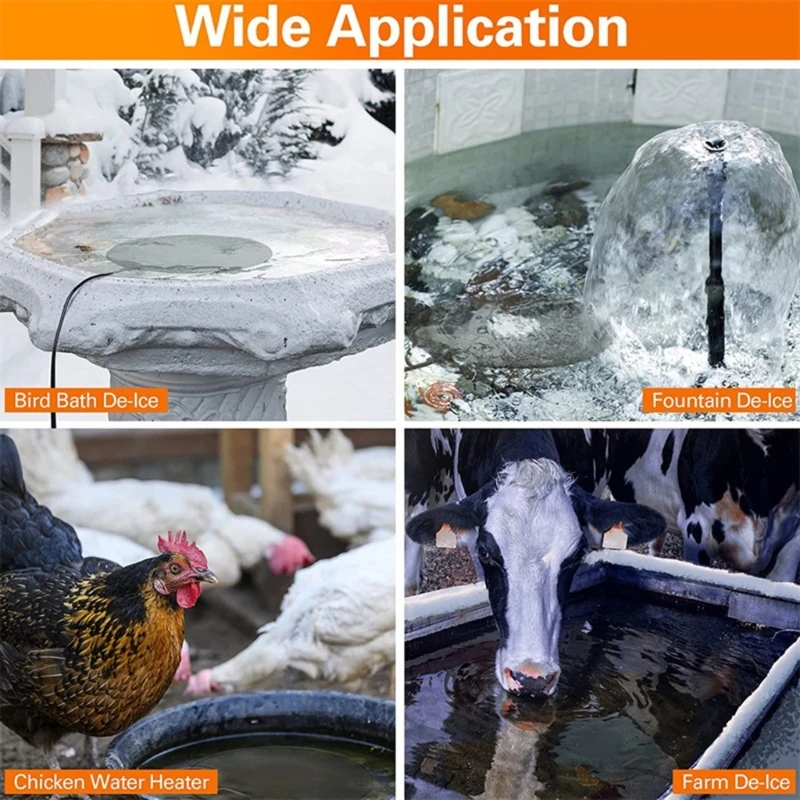 Wide Application

Bird Bath De-Ice

Fountain De-Ice

Chicken Water Heater

Farm De-Ice