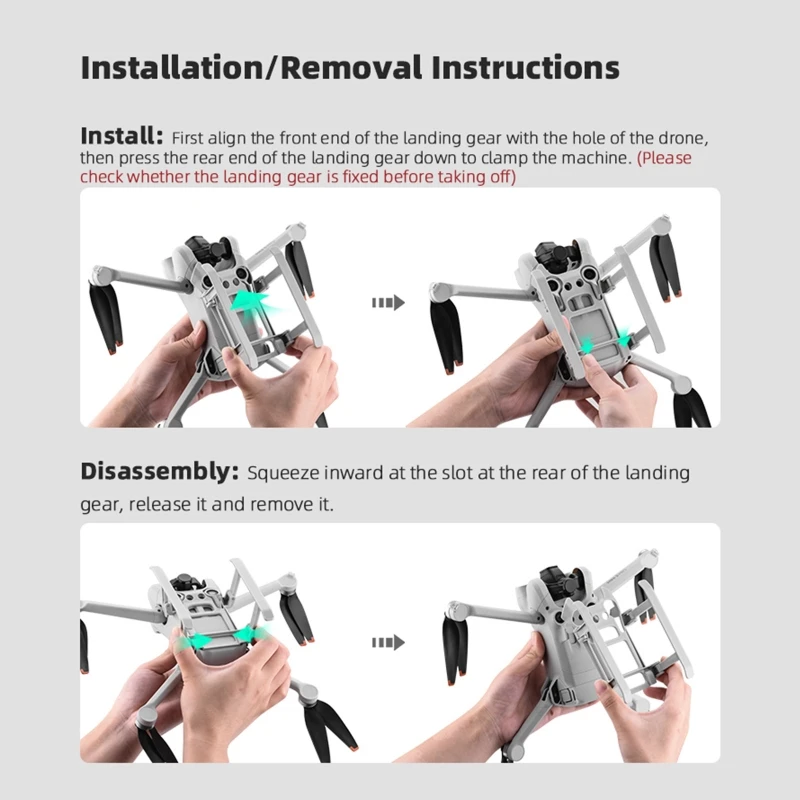 Installation/Removal Instructions

Install: First align the front end of the landing gear with the hole of the drone, then press the rear end of the landing gear down to clamp the machine. (Please check whether the landing gear is fixed before taking off)

Disassembly: Squeeze inward at the slot at the rear of the landing gear, release it and remove it.