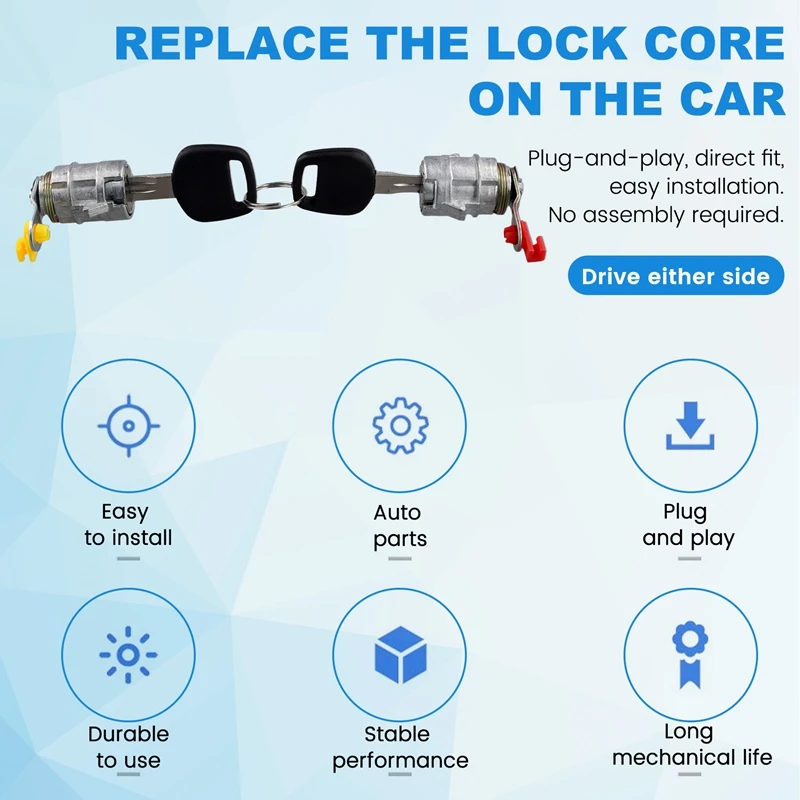 REPLACE THE LOCK CORE ON THE CAR

Plug-and-play, direct fit, easy installation. No assembly required.

Drive either side

Easy to install

Auto parts

Plug and play

Durable to use

Stable performance

Long mechanical life