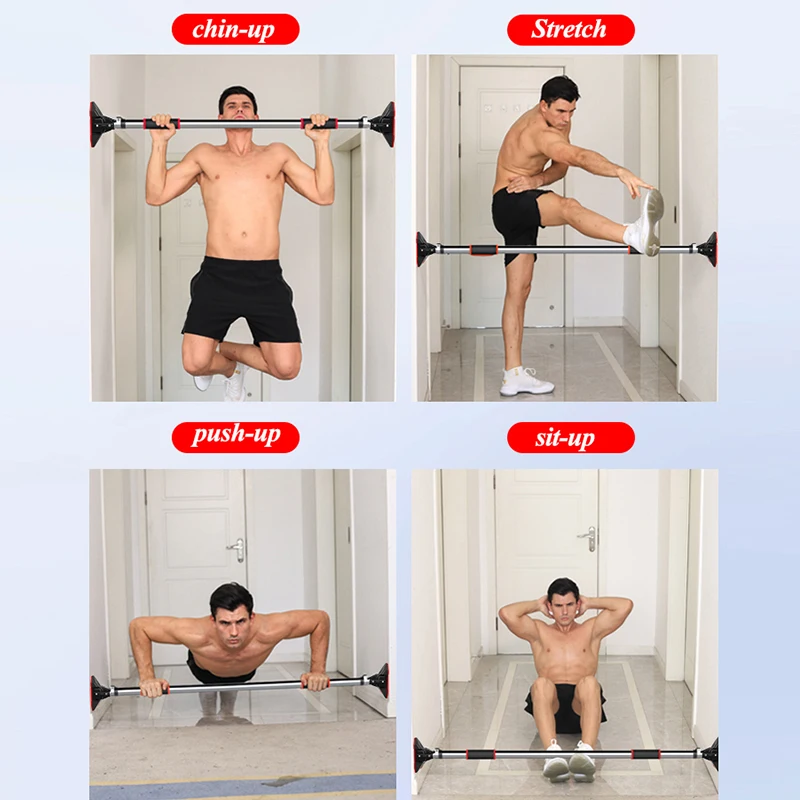 chin-up

Stretch

push-up

sit-up