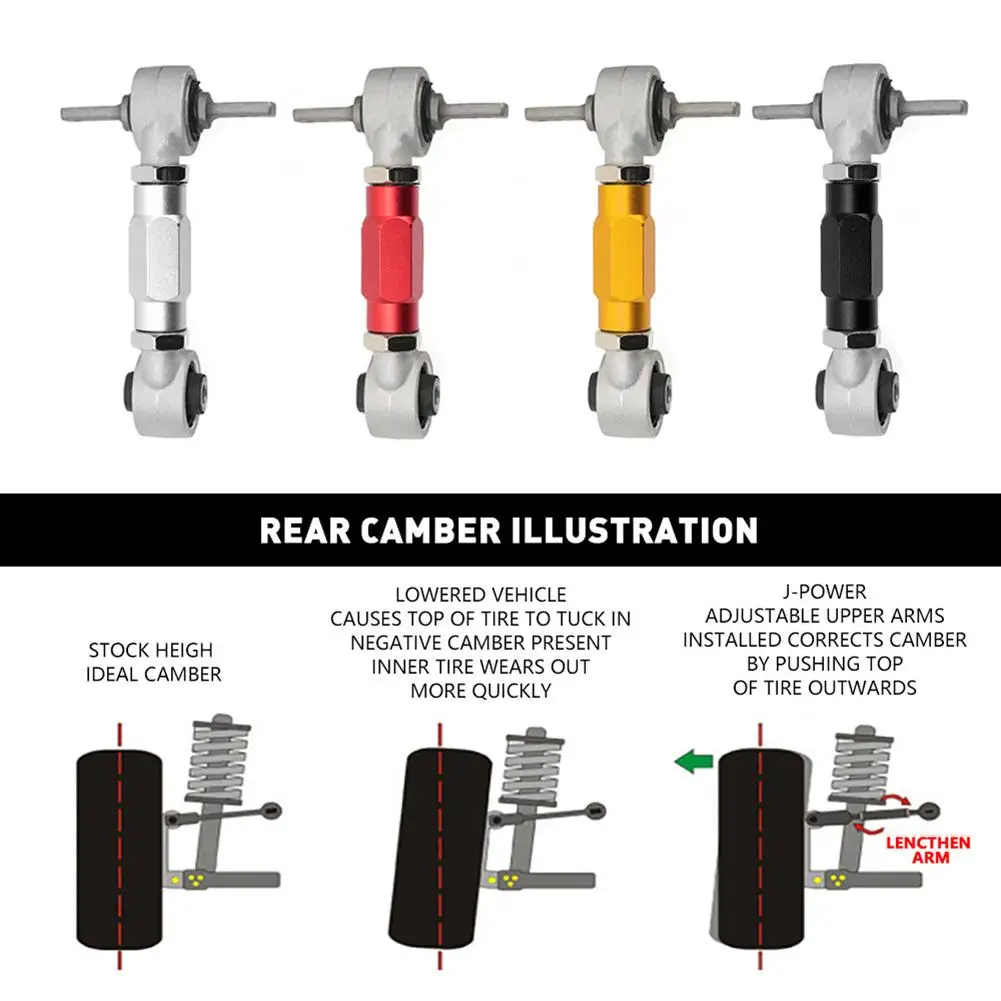 REAR CAMBER ILLUSTRATION

STOCK HEIGH
IDEAL CAMBER

LOWERED VEHICLE
CAUSES TOP OF TIRE TO TUCK IN
NEGATIVE CAMBER PRESENT
INNER TIRE WEARS OUT
MORE QUICKLY

J-POWER
ADJUSTABLE UPPER ARMS
INSTALLED CORRECTS CAMBER
BY PUSHING TOP
OF TIRE OUTWARDS

LENCTHEN
ARM