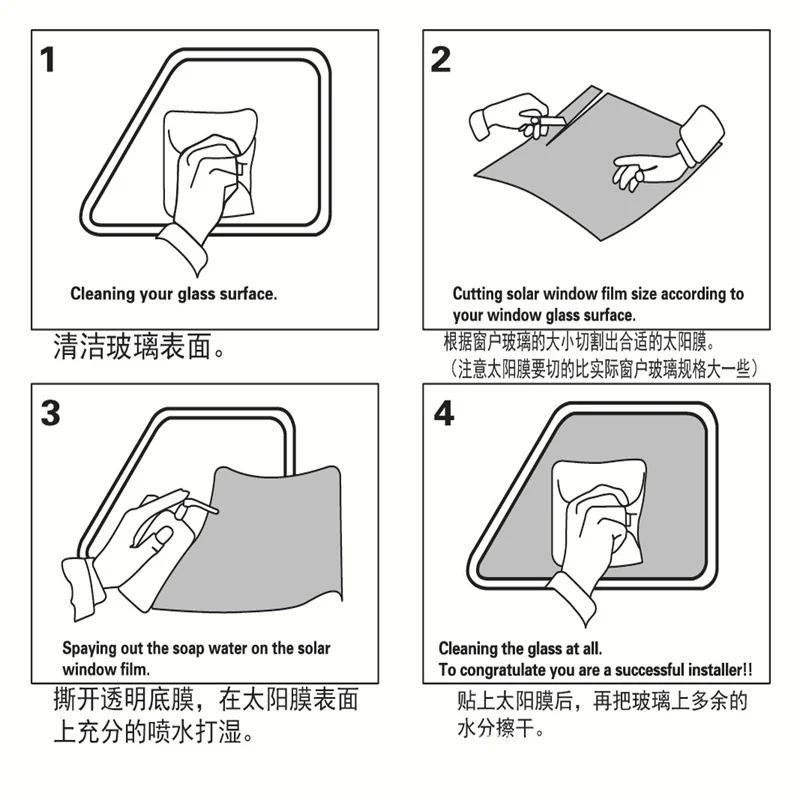 1

Cleaning your glass surface.

清洁玻璃表面。

2

Cutting solar window film size according to your window glass surface.

根据窗户玻璃的大小切割出合适的太阳膜。
（注意太阳膜要切的比实际窗户玻璃规格大一些）

3

Spaying out the soap water on the solar window film.

撕开透明底膜，在太阳膜表面上充分的喷水打湿。

4

Cleaning the glass at all.
To congratulate you are a successful installer!!

贴上太阳膜后，再把玻璃上多余的水分擦干。