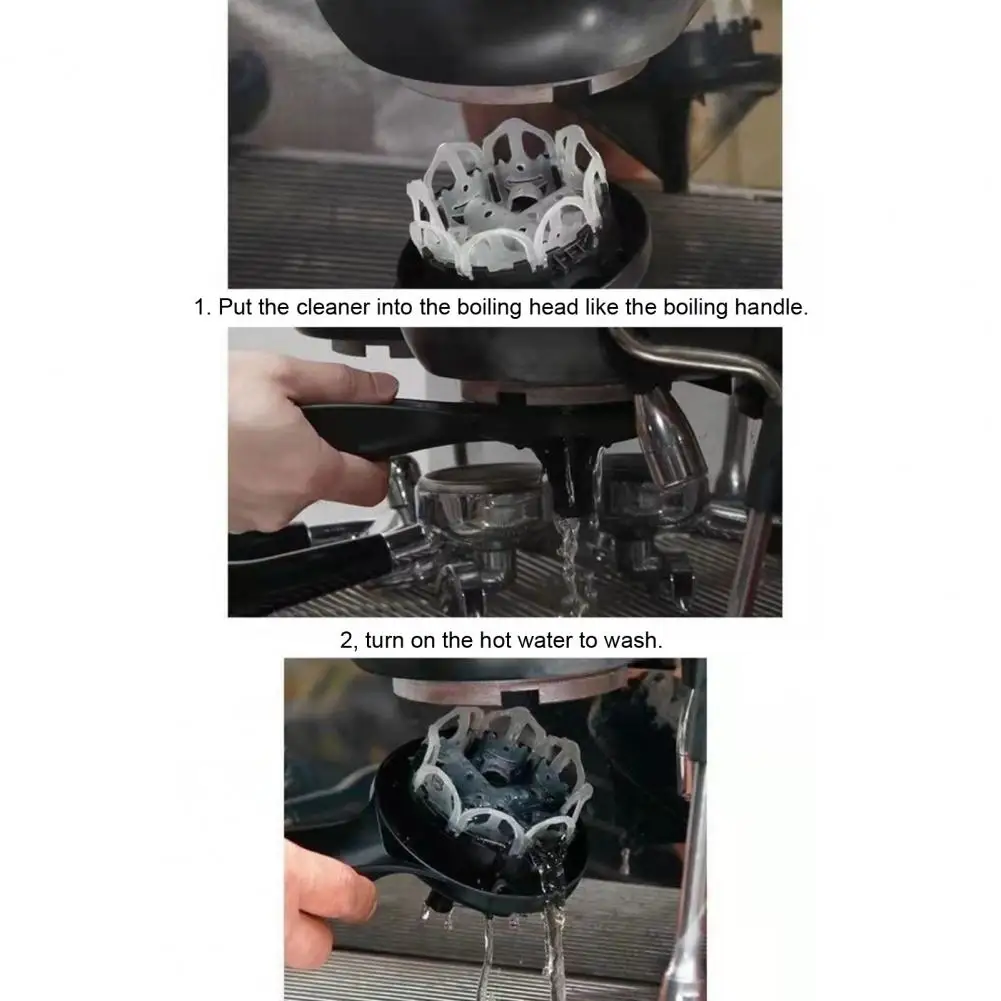 1. Put the cleaner into the boiling head like the boiling handle.

2, turn on the hot water to wash.