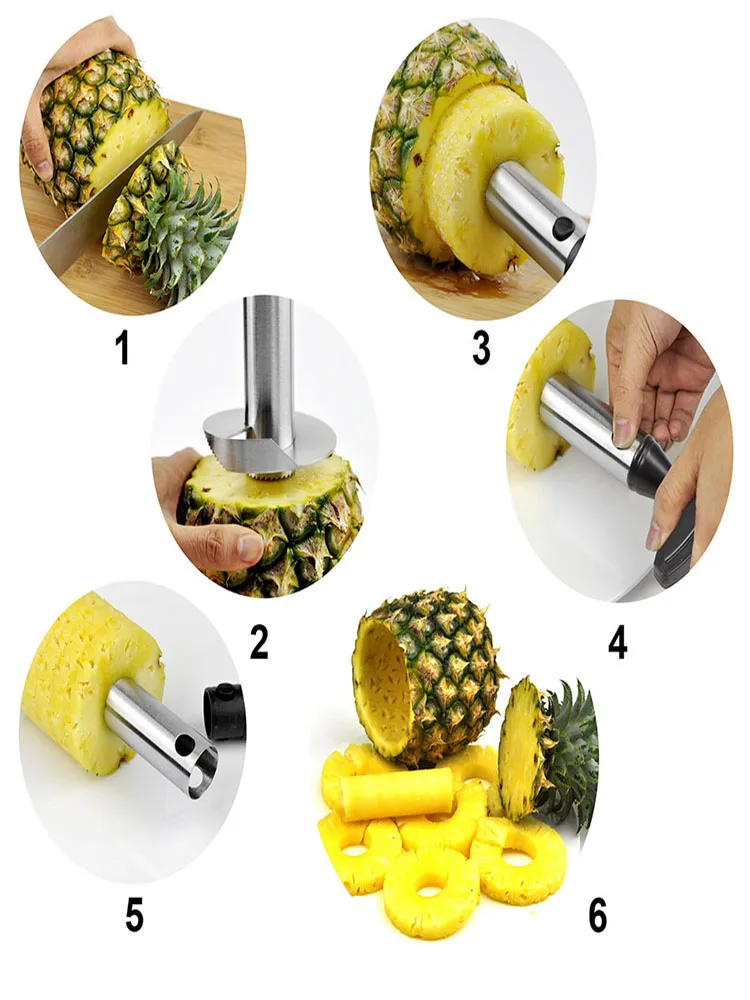 1

3

2

4

5

6