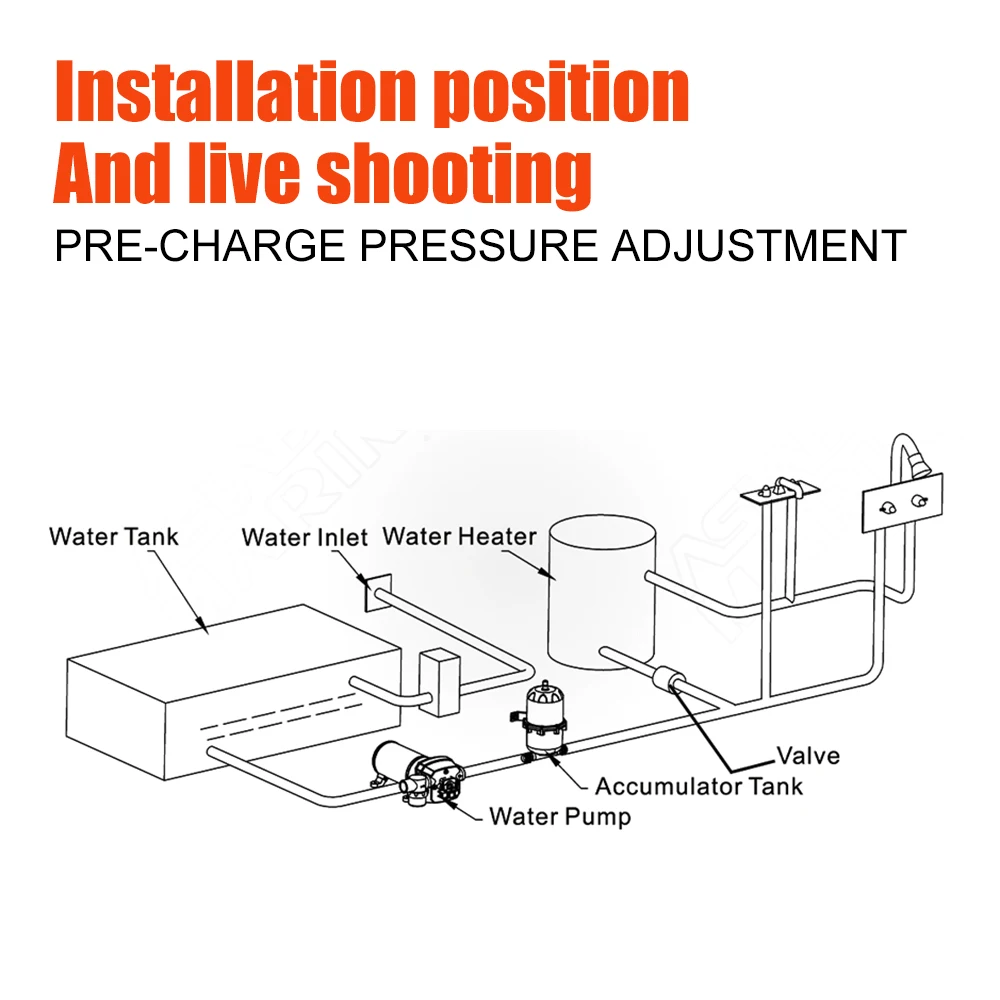 Installation position
And live shooting
PRE-CHARGE PRESSURE ADJUSTMENT

Water Tank
Water Inlet
Water Heater
Valve
Accumulator Tank
Water Pump