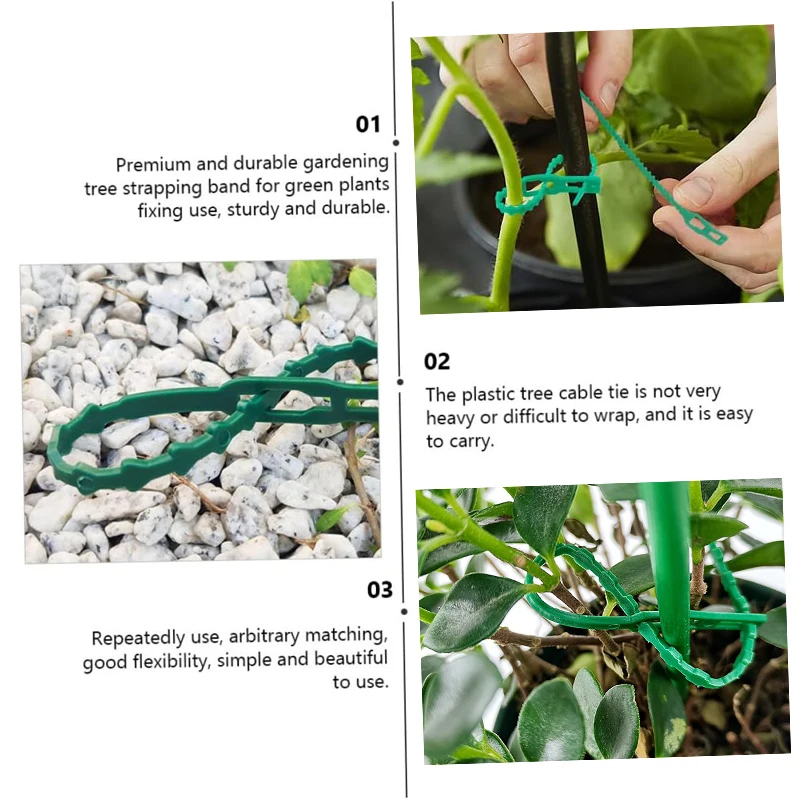 01

Premium and durable gardening tree strapping band for green plants fixing use, sturdy and durable.

02

The plastic tree cable tie is not very heavy or difficult to wrap, and it is easy to carry.

03

Repeatedly use, arbitrary matching, good flexibility, simple and beautiful to use.