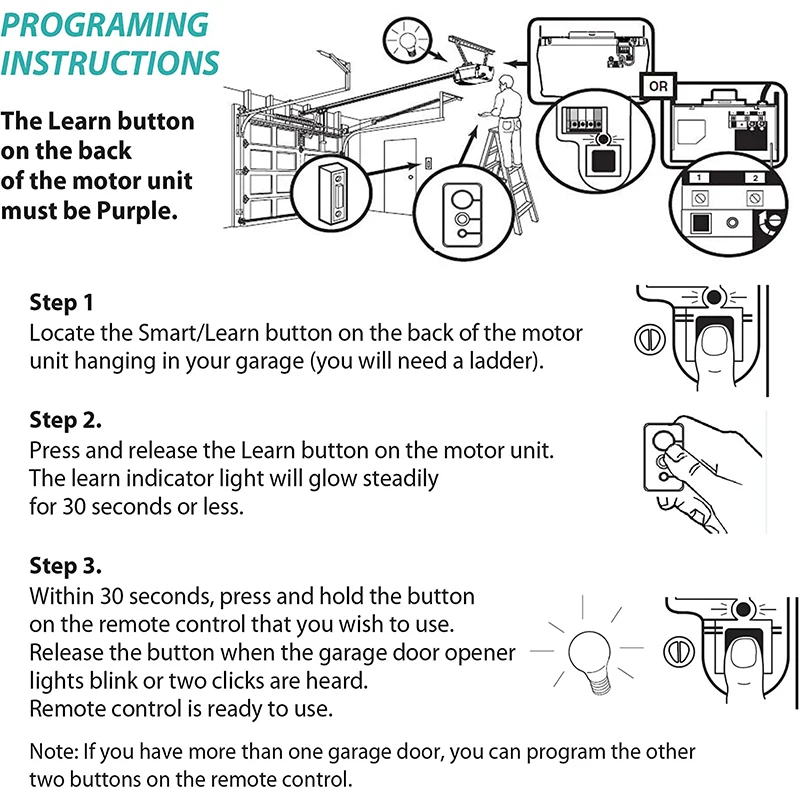 PROGRAMING INSTRUCTIONS

The Learn button on the back of the motor unit must be Purple.

OR

1

2

Step 1
Locate the Smart/Learn button on the back of the motor unit hanging in your garage (you will need a ladder).

Step 2.
Press and release the Learn button on the motor unit. The learn indicator light will glow steadily for 30 seconds or less.

Step 3.
Within 30 seconds, press and hold the button on the remote control that you wish to use. Release the button when the garage door opener lights blink or two clicks are heard. Remote control is ready to use.

Note: If you have more than one garage door, you can program the other two buttons on the remote control.