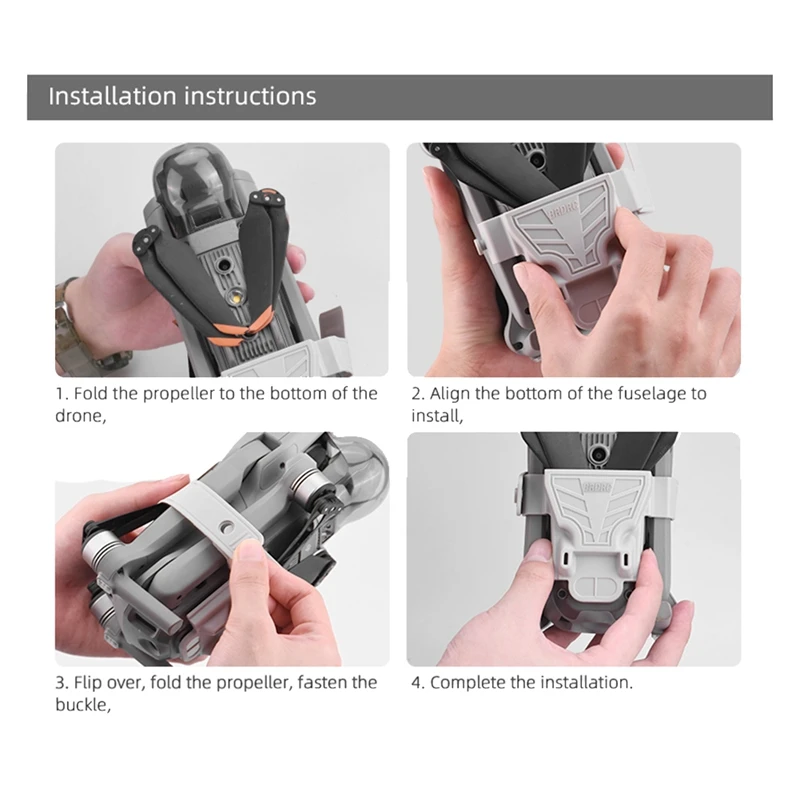 Installation instructions

BRDRC

1. Fold the propeller to the bottom of the drone,

2. Align the bottom of the fuselage to install,

BRDRC

3. Flip over, fold the propeller, fasten the buckle,

4. Complete the installation.